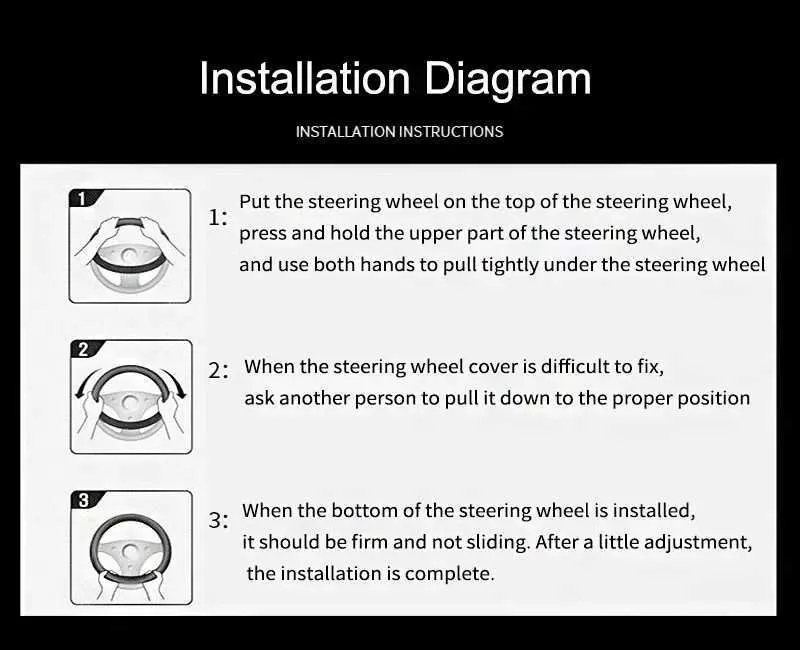 Installation Diagram

INSTALLATION INSTRUCTIONS

1

1: Put the steering wheel on the top of the steering wheel, press and hold the upper part of the steering wheel, and use both hands to pull tightly under the steering wheel

2

2: When the steering wheel cover is difficult to fix, ask another person to pull it down to the proper position

3

3: When the bottom of the steering wheel is installed, it should be firm and not sliding. After a little adjustment, the installation is complete.