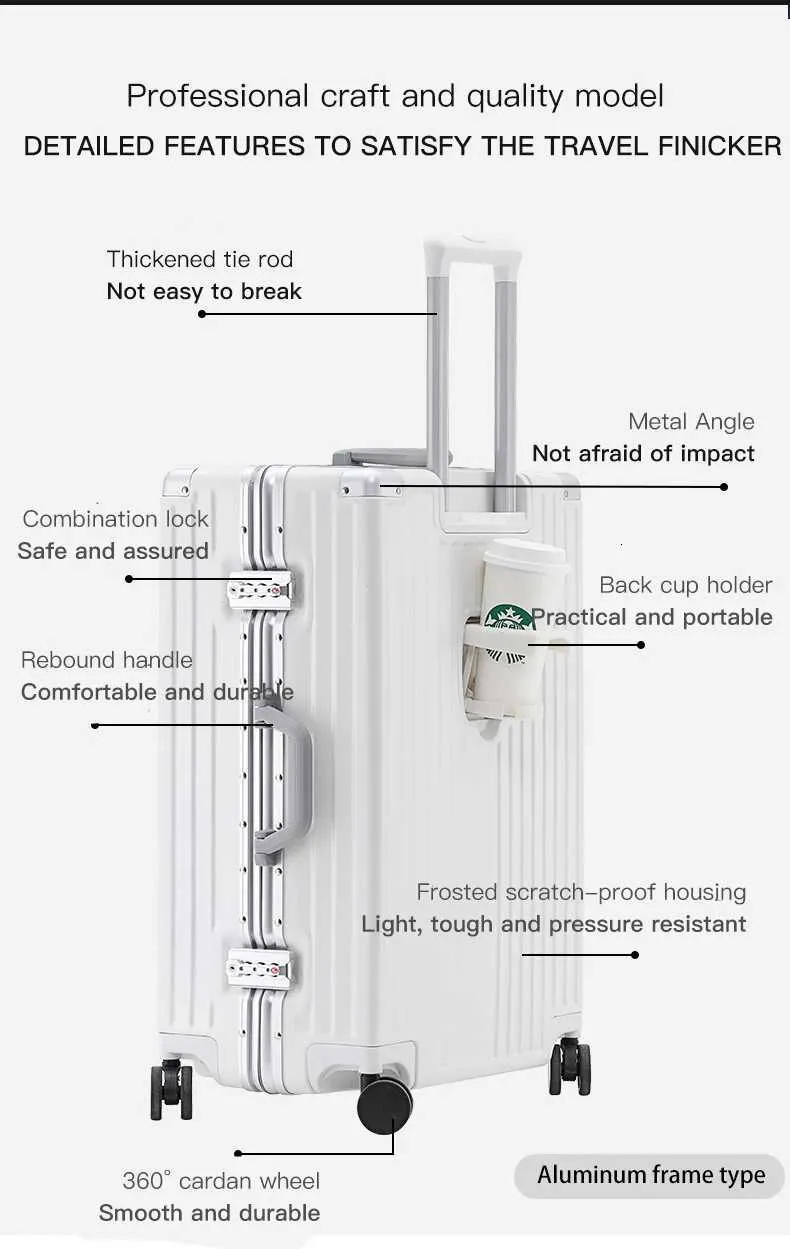 Professional craft and quality model
DETAILED FEATURES TO SATISFY THE TRAVEL FINICKER

Thickened tie rod
Not easy to break

Metal Angle
Not afraid of impact

Combination lock
Safe and assured

Back cup holder
Practical and portable

Rebound handle
Comfortable and durable

Frosted scratch-proof housing
Light, tough and pressure resistant

360° cardan wheel
Smooth and durable

Aluminum frame type