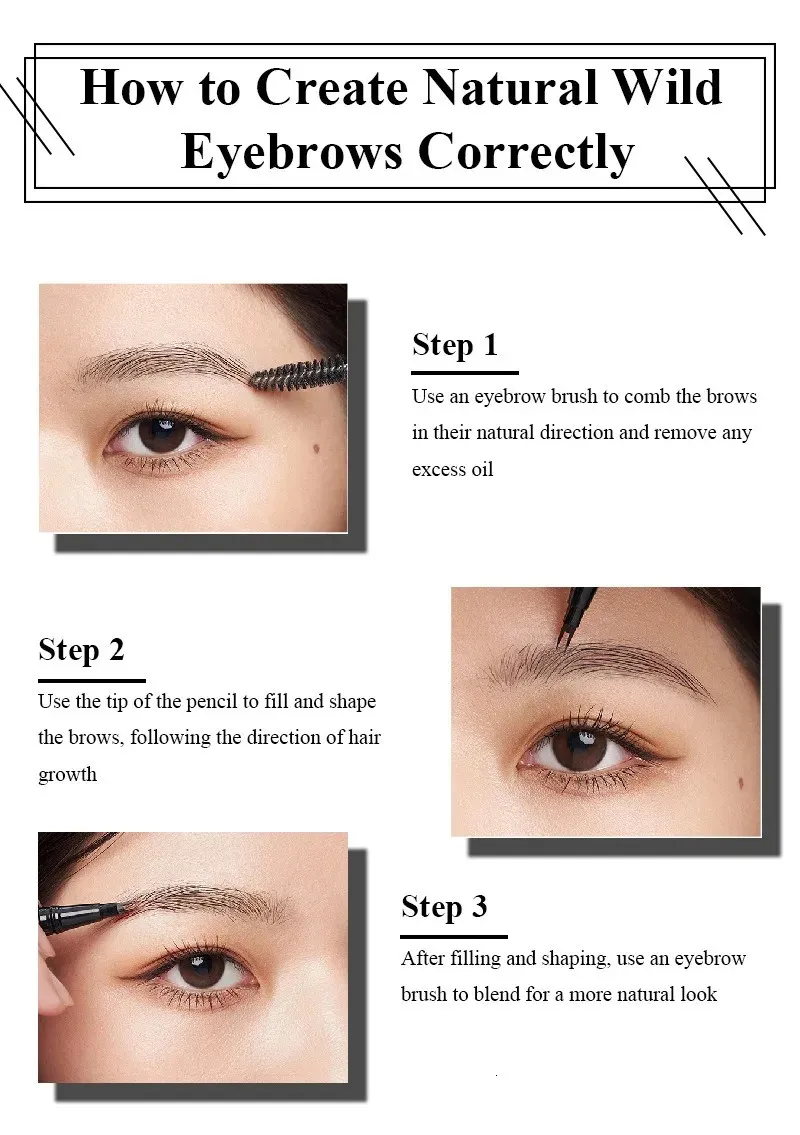 How to Create Natural Wild Eyebrows Correctly

Step 1

Use an eyebrow brush to comb the brows in their natural direction and remove any excess oil

Step 2

Use the tip of the pencil to fill and shape the brows, following the direction of hair growth

Step 3

After filling and shaping, use an eyebrow brush to blend for a more natural look