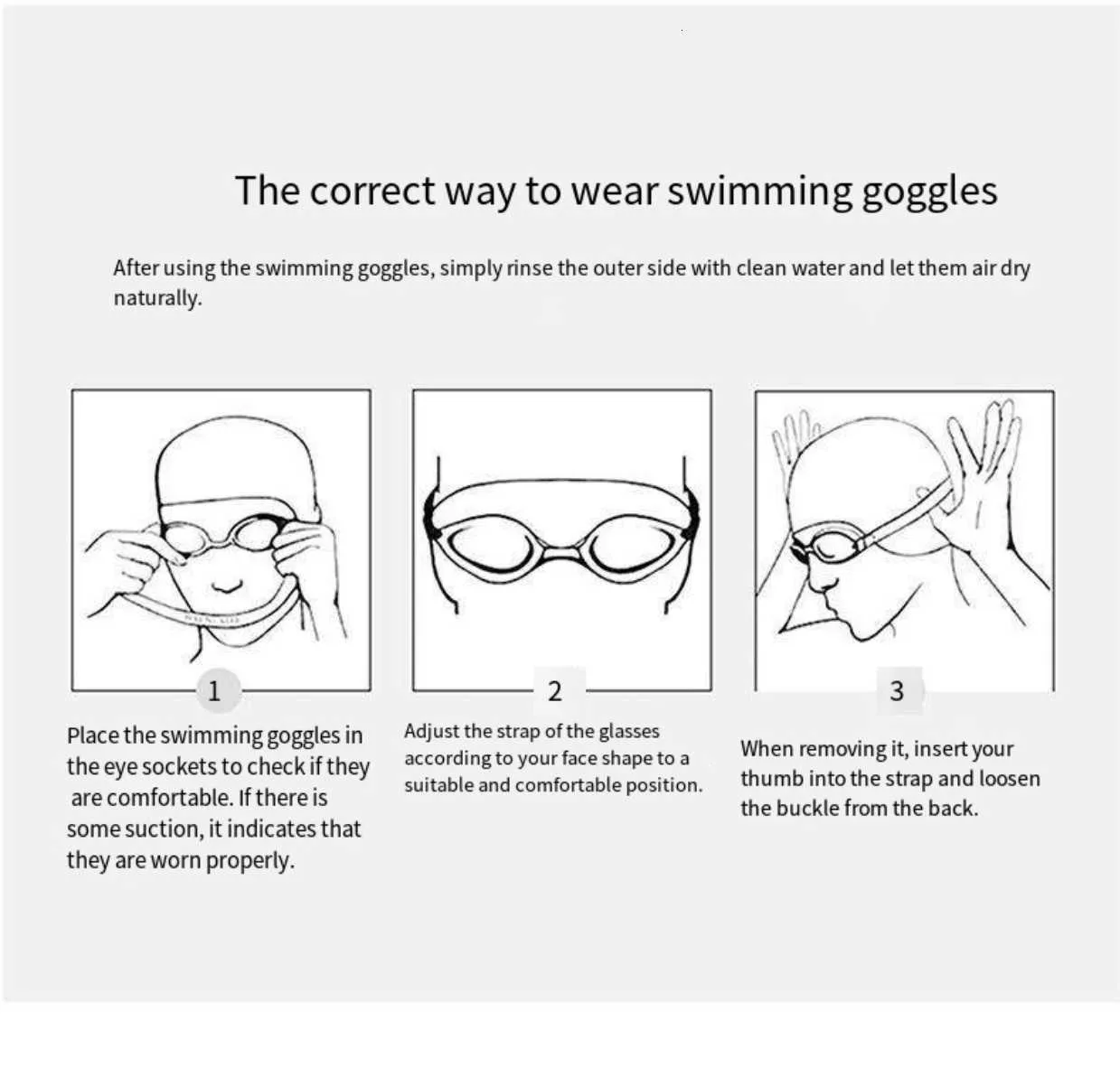 The correct way to wear swimming goggles

After using the swimming goggles, simply rinse the outer side with clean water and let them air dry naturally.

1

Place the swimming goggles in the eye sockets to check if they are comfortable. If there is some suction, it indicates that they are worn properly.

2

Adjust the strap of the glasses according to your face shape to a suitable and comfortable position.

3

When removing it, insert your thumb into the strap and loosen the buckle from the back.