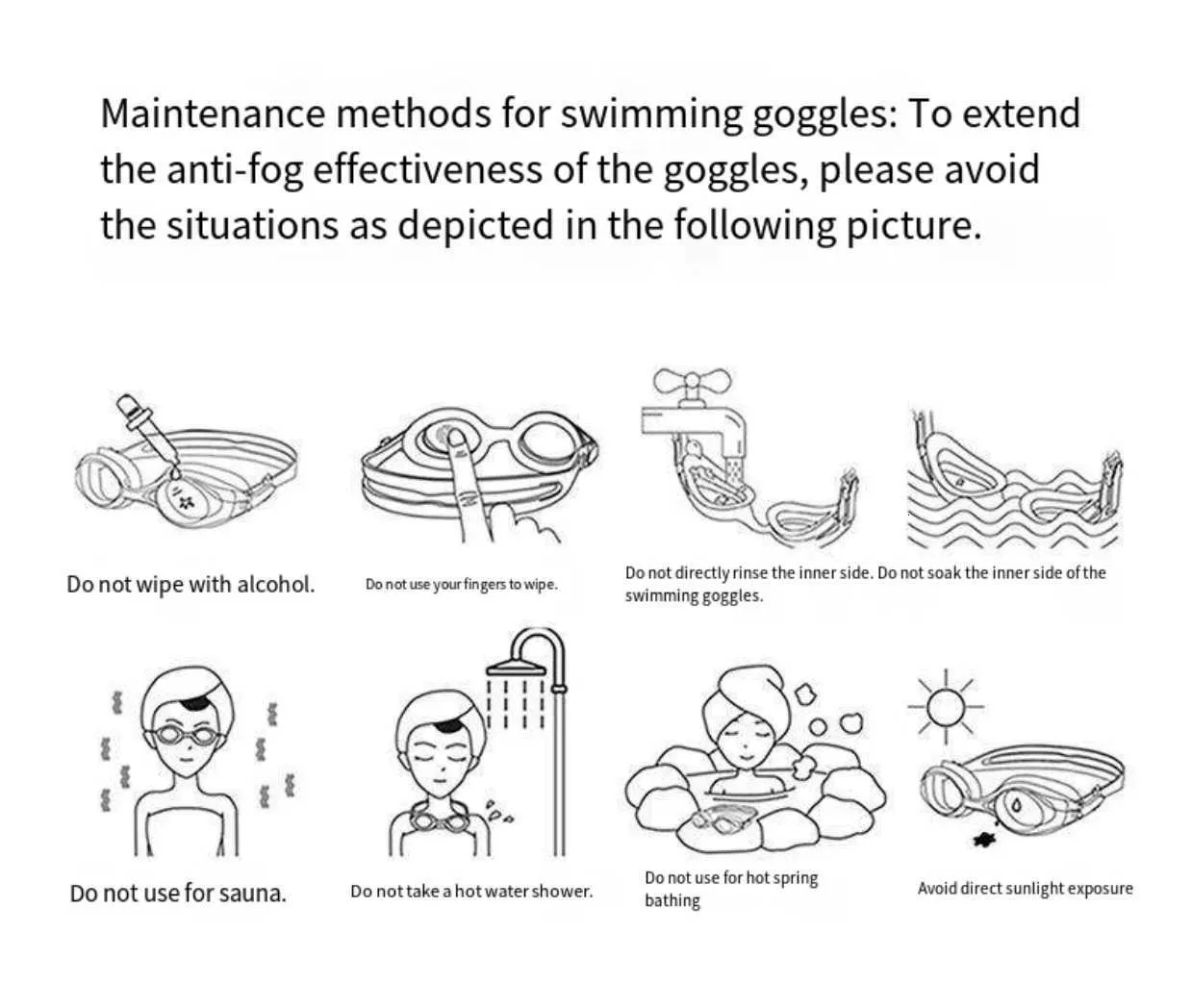 Maintenance methods for swimming goggles: To extend the anti-fog effectiveness of the goggles, please avoid the situations as depicted in the following picture.

Do not wipe with alcohol.

Do not use your fingers to wipe.

Do not directly rinse the inner side. Do not soak the inner side of the swimming goggles.

Do not use for sauna.

Do not take a hot water shower.

Do not use for hot spring bathing

Avoid direct sunlight exposure