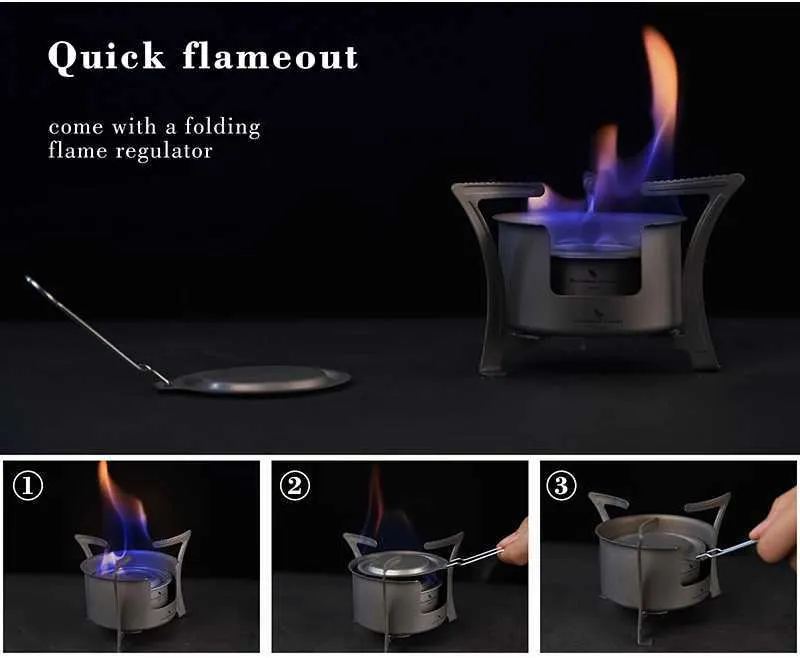 Quick flameout

come with a folding flame regulator

①

②

③