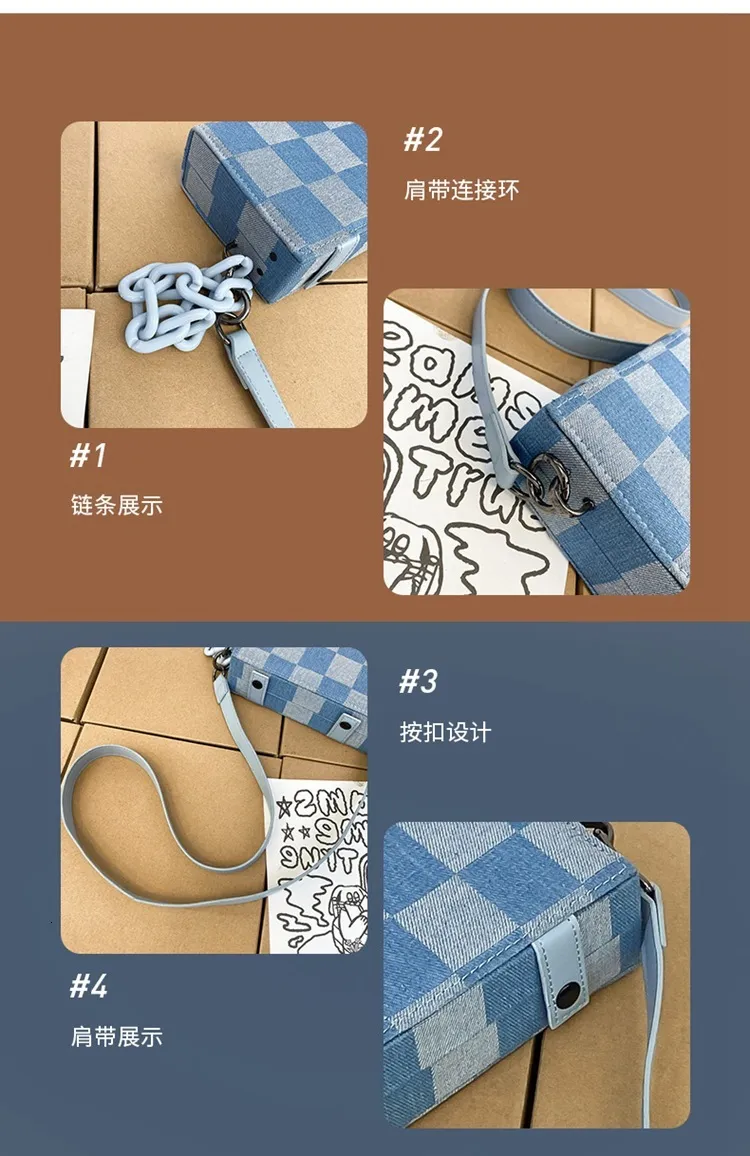 #2

肩带连接环

#1

链条展示

#3

按扣设计

#4

肩带展示