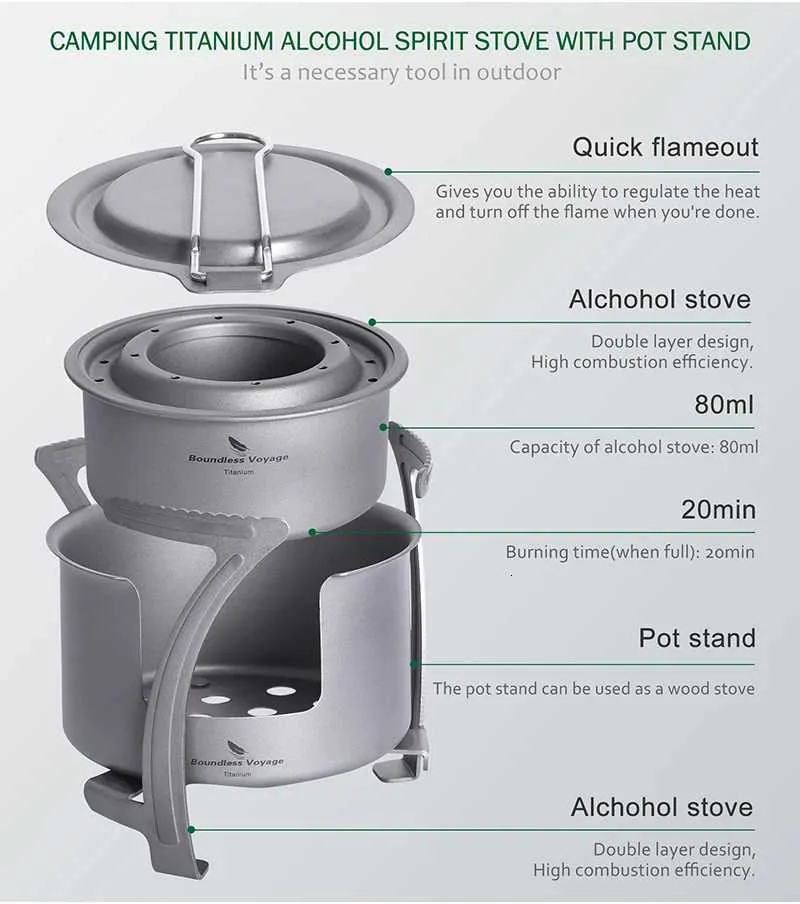 CAMPING TITANIUM ALCOHOL SPIRIT STOVE WITH POT STAND

It's a necessary tool in outdoor

Quick flameout

Gives you the ability to regulate the heat and turn off the flame when you're done.

Alchohol stove

Double layer design, High combustion efficiency.

80ml

Capacity of alcohol stove: 80ml

20min

Burning time(when full): 20min

Pot stand

The pot stand can be used as a wood stove

Alchohol stove

Double layer design, High combustion efficiency.

Boundless Voyage

Titanium

Boundless Voyage

Titanium