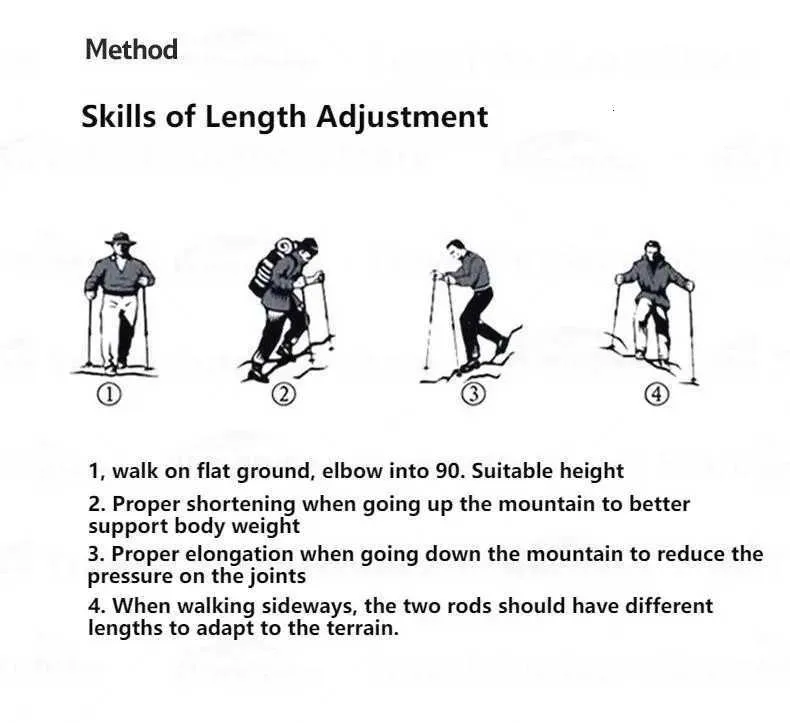 Method

Skills of Length Adjustment

①

②

③

④

1, walk on flat ground, elbow into 90. Suitable height

2. Proper shortening when going up the mountain to better support body weight

3. Proper elongation when going down the mountain to reduce the pressure on the joints

4. When walking sideways, the two rods should have different lengths to adapt to the terrain.