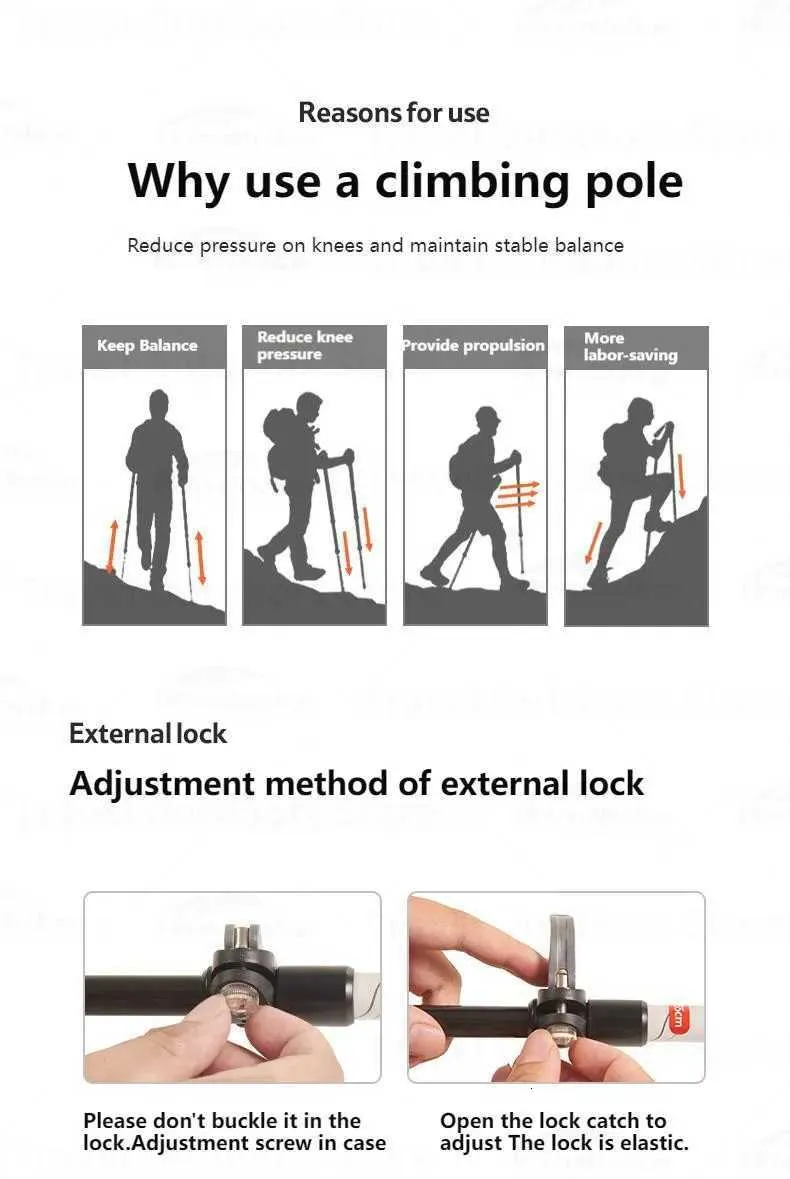 Reasons for use

Why use a climbing pole

Reduce pressure on knees and maintain stable balance

Keep Balance

Reduce knee pressure

Provide propulsion

More labor-saving

External lock

Adjustment method of external lock

Please don't buckle it in the lock.Adjustment screw in case

Open the lock catch to adjust The lock is elastic.