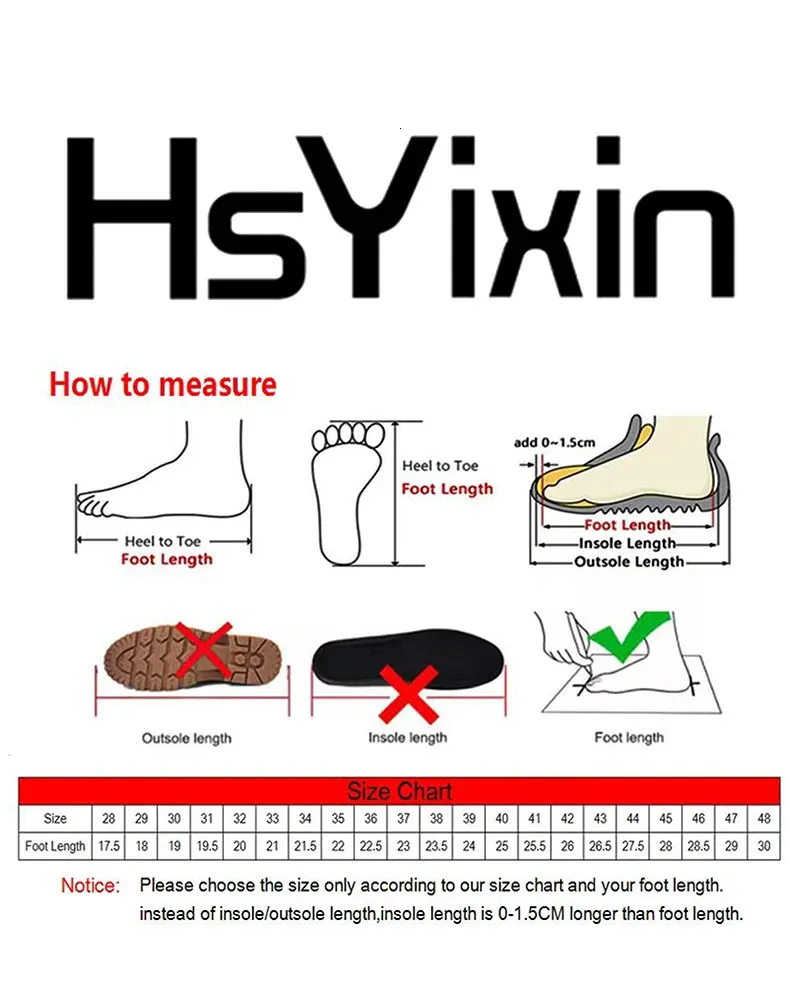 HsYixin

How to measure

Heel to Toe
Foot Length

Heel to Toe
Foot Length

add 0~1.5cm
Foot Length
Insole Length
Outsole Length

Outsole length

Insole length

Foot length

Size Chart

| Size | 28 | 29 | 30 | 31 | 32 | 33 | 34 | 35 | 36 | 37 | 38 | 39 | 40 | 41 | 42 | 43 | 44 | 45 | 46 | 47 | 48 |
|---|---|---|---|---|---|---|---|---|---|---|---|---|---|---|---|---|---|---|---|---|---|
| Foot Length | 17.5 | 18 | 19 | 19.5 | 20 | 21 | 21.5 | 22 | 22.5 | 23 | 23.5 | 24 | 25 | 25.5 | 26 | 26.5 | 27.5 | 28 | 28.5 | 29 | 30 |

Notice: Please choose the size only according to our size chart and your foot length. instead of insole/outsole length,insole length is 0-1.5CM longer than foot length.