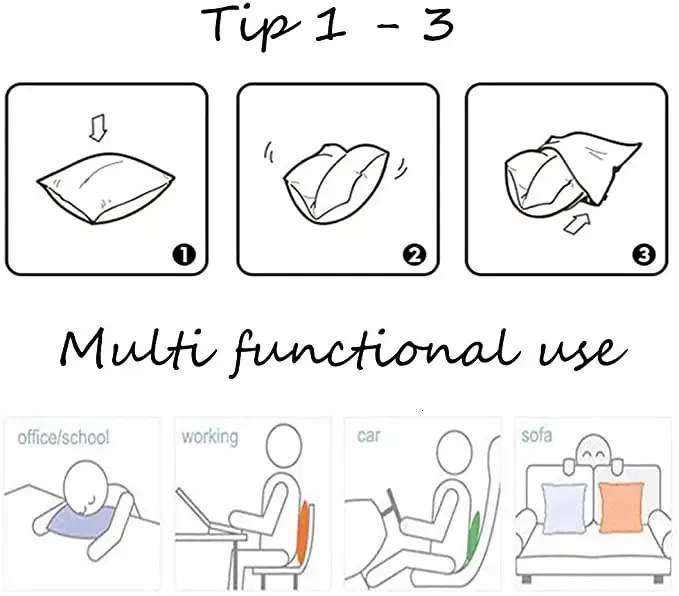 Tip 1 - 3

1

2

3

Multi functional use

office/school

working

car

sofa