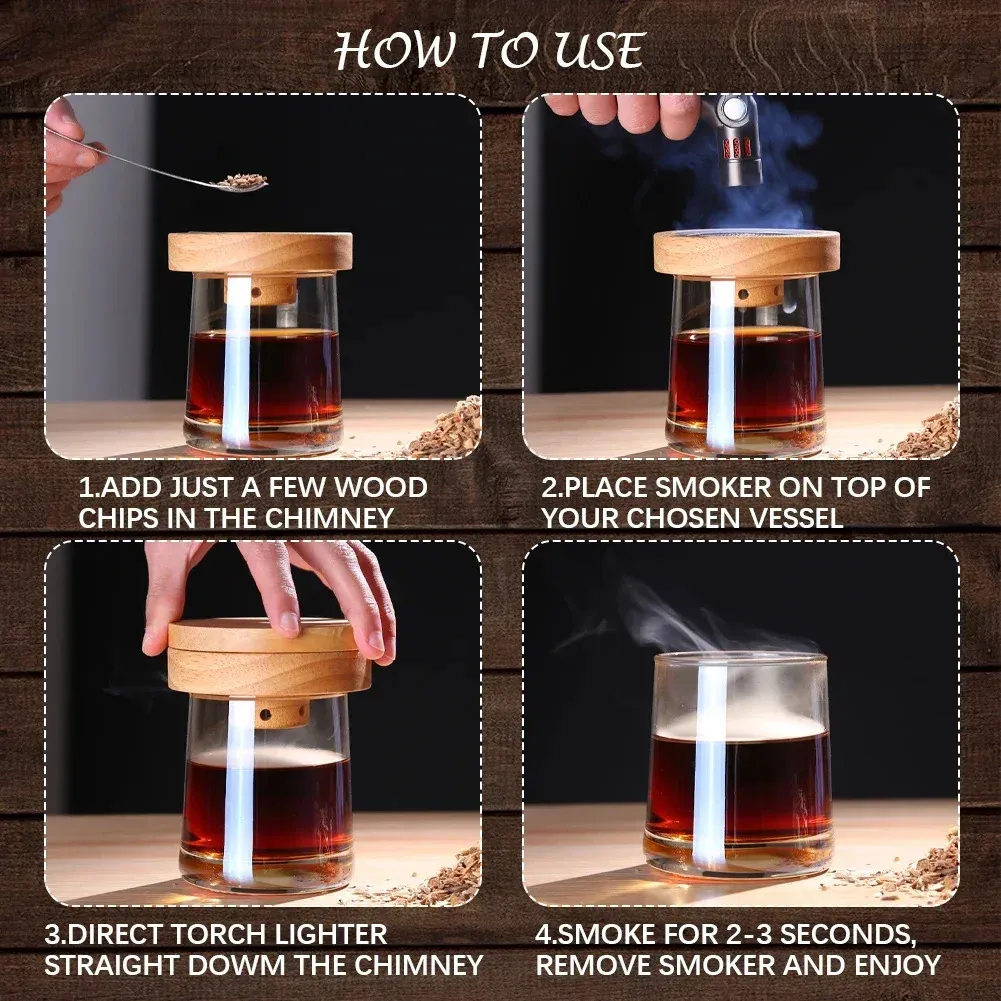 HOW TO USE

1.ADD JUST A FEW WOOD CHIPS IN THE CHIMNEY

2.PLACE SMOKER ON TOP OF YOUR CHOSEN VESSEL

3.DIRECT TORCH LIGHTER STRAIGHT DOWM THE CHIMNEY

4.SMOKE FOR 2-3 SECONDS, REMOVE SMOKER AND ENJOY