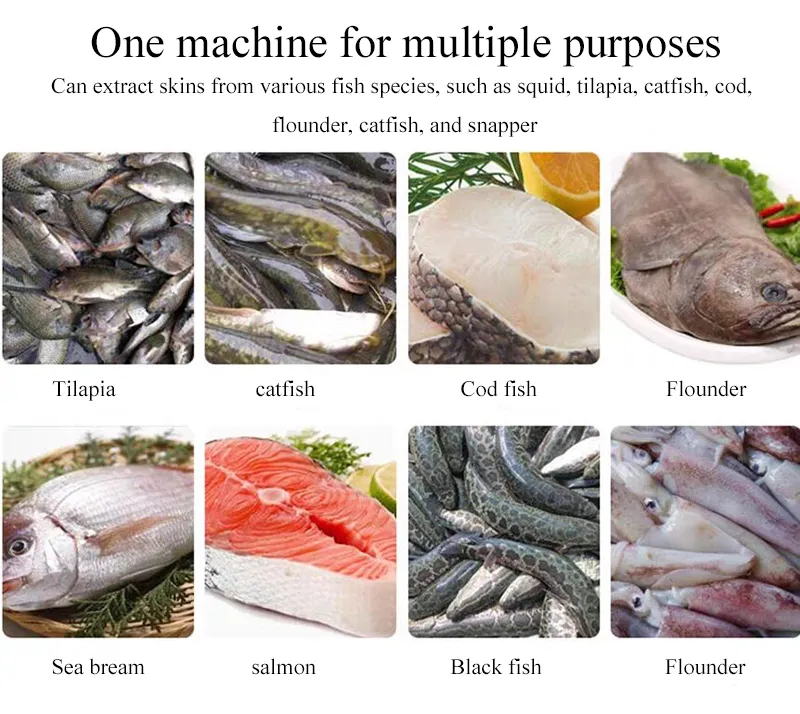 One machine for multiple purposes

Can extract skins from various fish species, such as squid, tilapia, catfish, cod, flounder, catfish, and snapper

Tilapia

catfish

Cod fish

Flounder

Sea bream

salmon

Black fish

Flounder