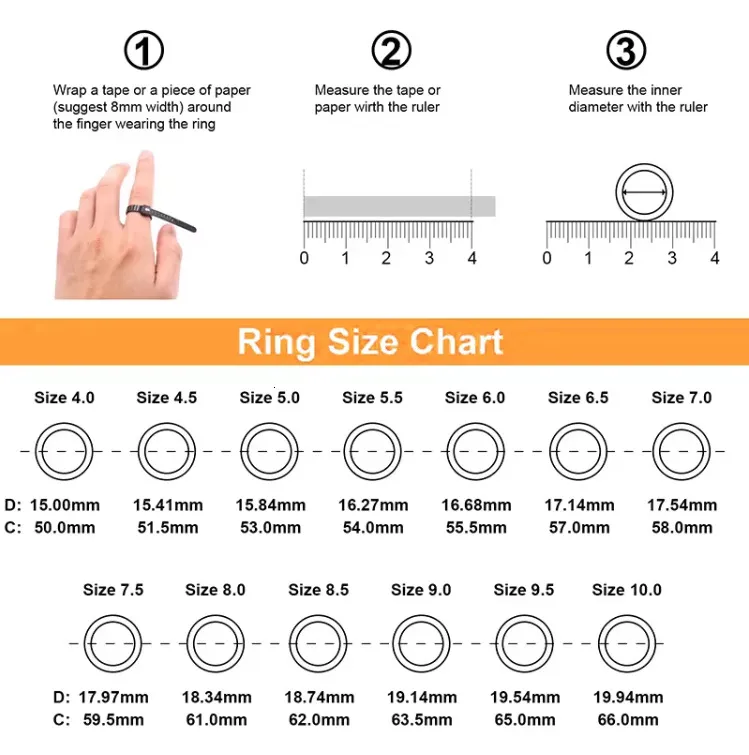 ①
Wrap a tape or a piece of paper (suggest 8mm width) around the finger wearing the ring

②
Measure the tape or paper wirth the ruler

0 1 2 3 4

③
Measure the inner diameter with the ruler

0 1 2 3 4

Ring Size Chart

| | Size 4.0 | Size 4.5 | Size 5.0 | Size 5.5 | Size 6.0 | Size 6.5 | Size 7.0 |
|---|---|---|---|---|---|---|---|
| D: | 15.00mm | 15.41mm | 15.84mm | 16.27mm | 16.68mm | 17.14mm | 17.54mm |
| C: | 50.0mm | 51.5mm | 53.0mm | 54.0mm | 55.5mm | 57.0mm | 58.0mm |

| | Size 7.5 | Size 8.0 | Size 8.5 | Size 9.0 | Size 9.5 | Size 10.0 |
|---|---|---|---|---|---|---|
| D: | 17.97mm | 18.34mm | 18.74mm | 19.14mm | 19.54mm | 19.94mm |
| C: | 59.5mm | 61.0mm | 62.0mm | 63.5mm | 65.0mm | 66.0mm |