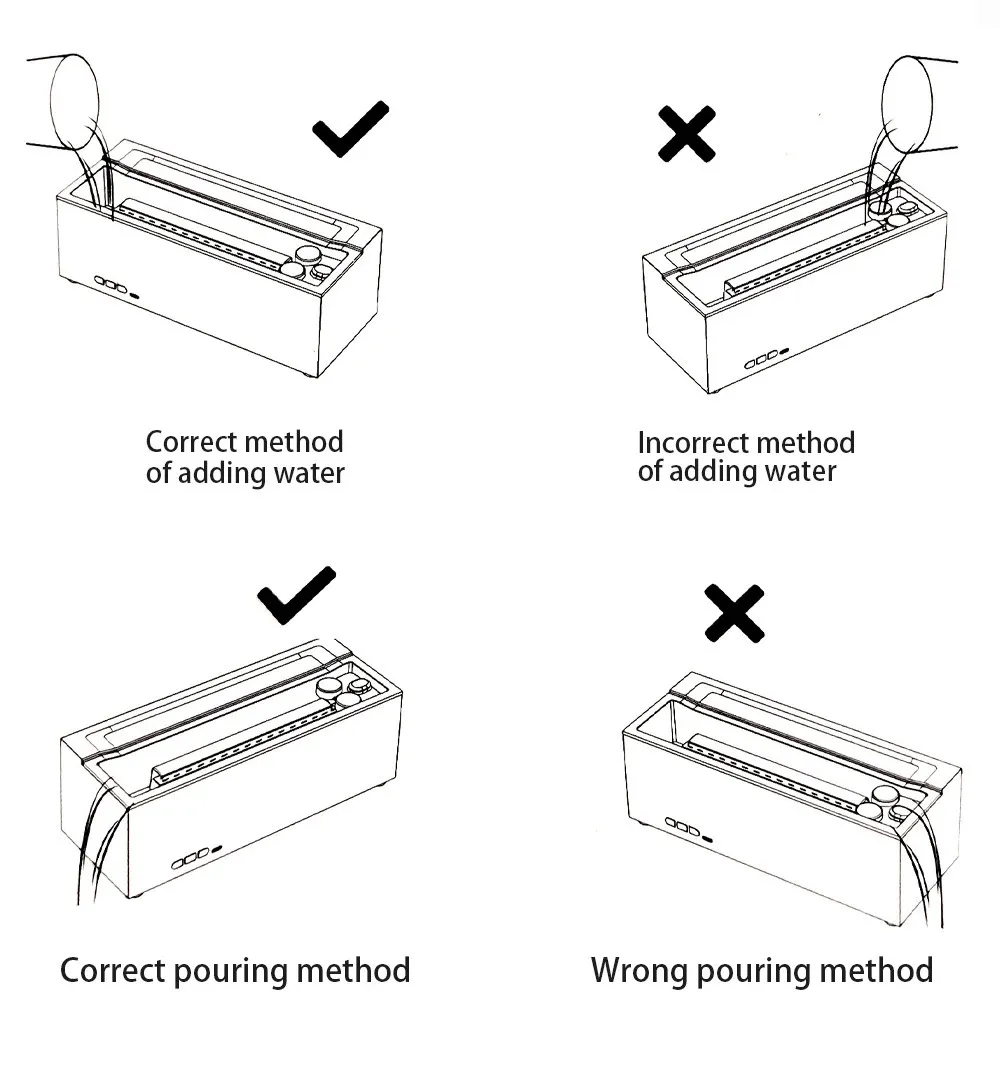 Correct method of adding water

Incorrect method of adding water

Correct pouring method

Wrong pouring method