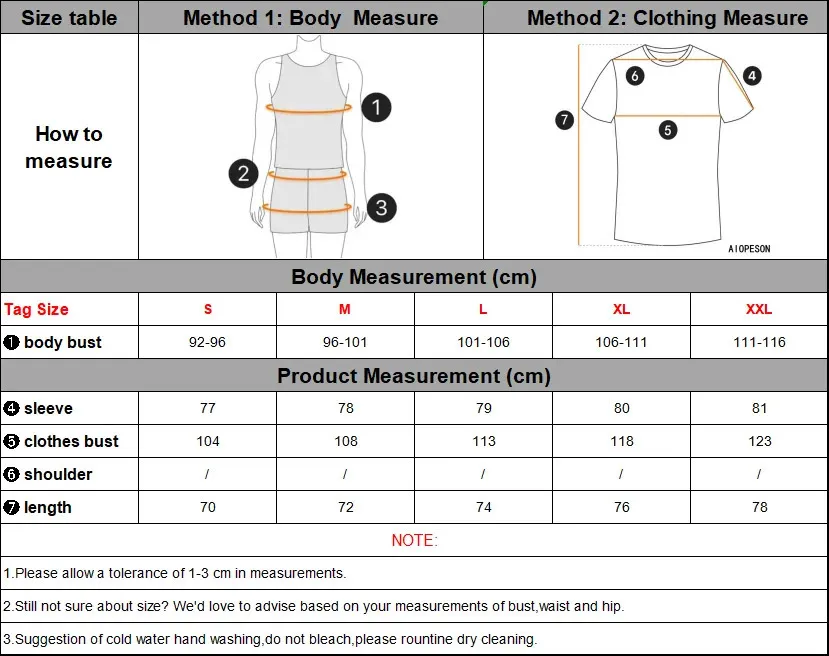 | Size table | Method 1: Body Measure | Method 2: Clothing Measure |
|---|---|---|
| How to measure | 1 2 3 | 6 4 7 5 AIOPESON |

Body Measurement (cm)

| Tag Size | S | M | L | XL | XXL |
|---|---|---|---|---|---|
| ❶ body bust | 92-96 | 96-101 | 101-106 | 106-111 | 111-116 |

Product Measurement (cm)

| | | | | | |
|---|---|---|---|---|---|
| ❹ sleeve | 77 | 78 | 79 | 80 | 81 |
| ❺ clothes bust | 104 | 108 | 113 | 118 | 123 |
| ❻ shoulder | / | / | / | / | / |
| ❼ length | 70 | 72 | 74 | 76 | 78 |

NOTE:

1.Please allow a tolerance of 1-3 cm in measurements.

2.Still not sure about size? We'd love to advise based on your measurements of bust,waist and hip.

3.Suggestion of cold water hand washing,do not bleach,please rountine dry cleaning.