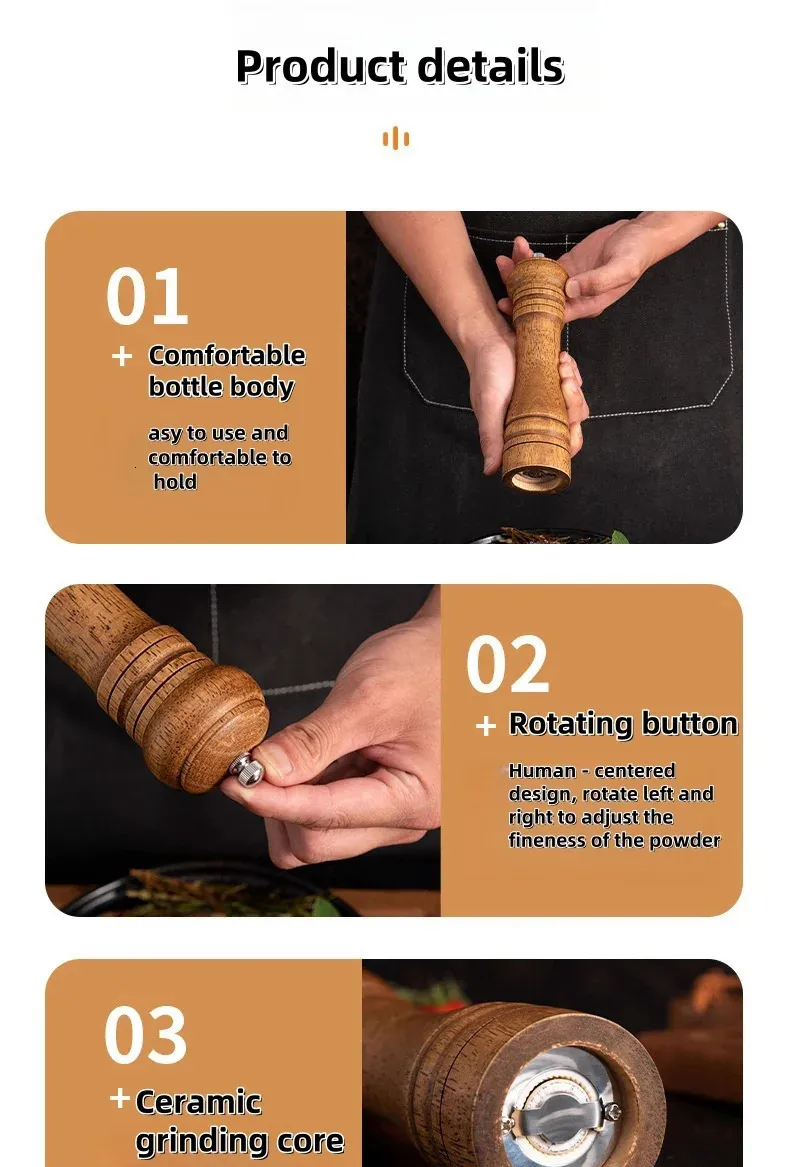 Product details

01

+ Comfortable bottle body

asy to use and comfortable to hold

02

+ Rotating button

Human - centered design, rotate left and right to adjust the fineness of the powder

03

+ Ceramic grinding core