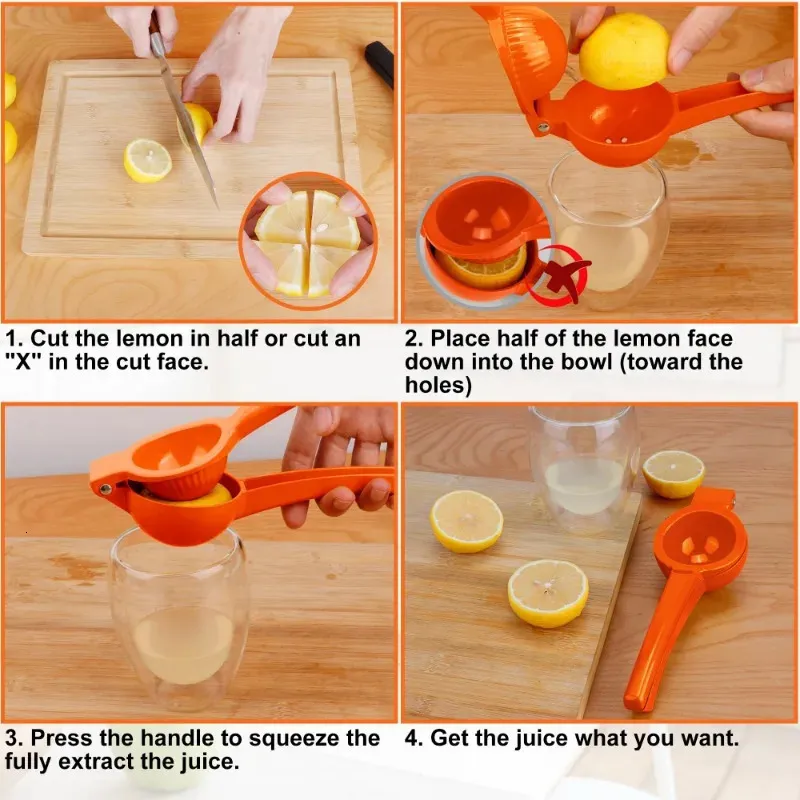 1. Cut the lemon in half or cut an "X" in the cut face.

2. Place half of the lemon face down into the bowl (toward the holes)

3. Press the handle to squeeze the fully extract the juice.

4. Get the juice what you want.