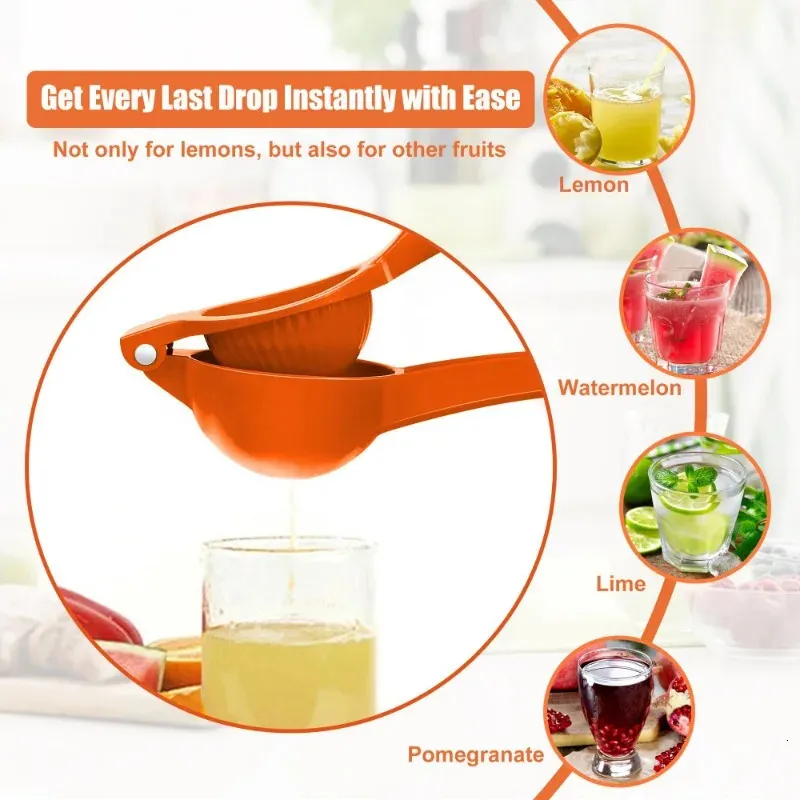 Get Every Last Drop Instantly with Ease

Not only for lemons, but also for other fruits

Lemon

Watermelon

Lime

Pomegranate