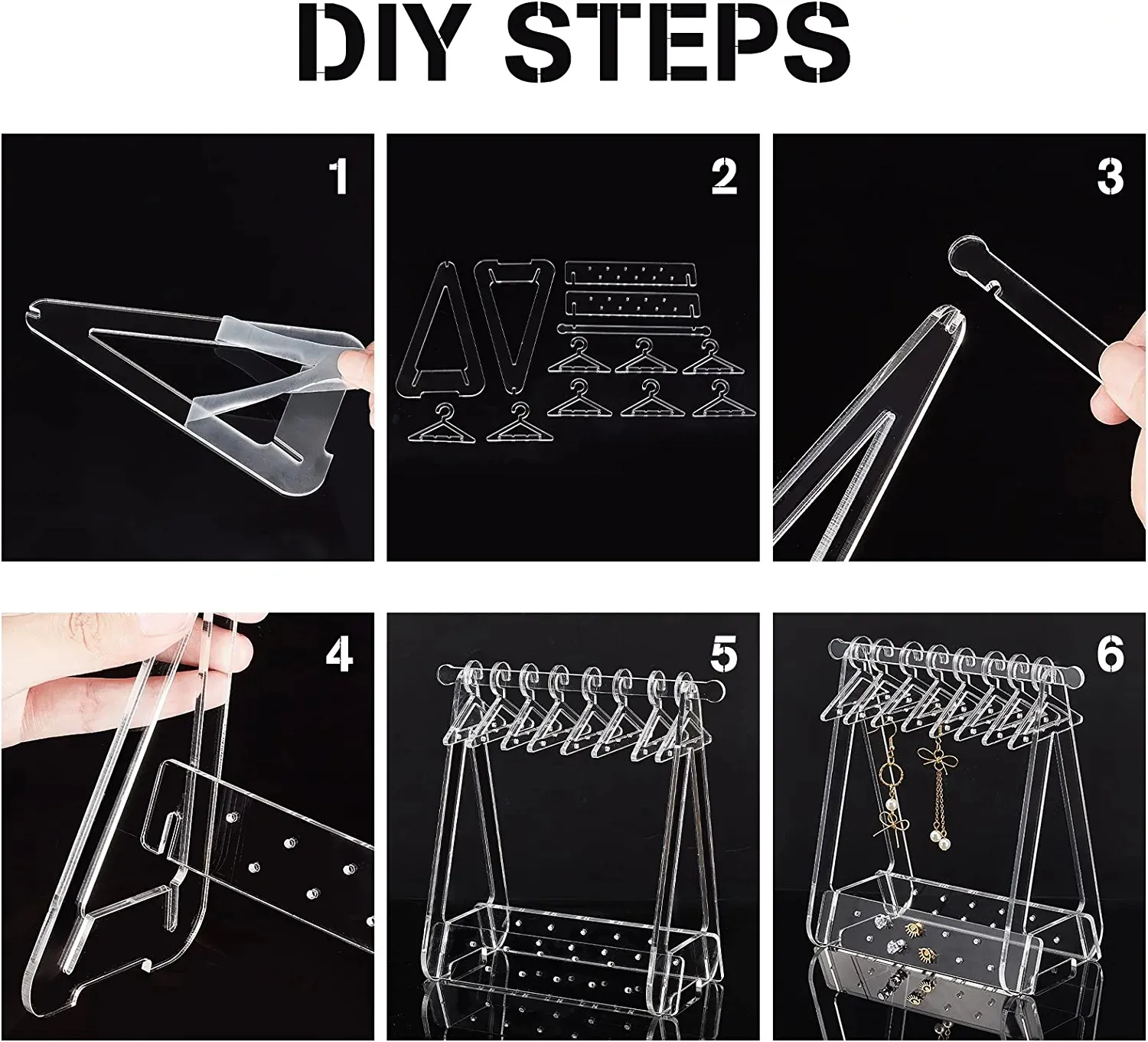 DIY STEPS

1

2

3

4

5

6