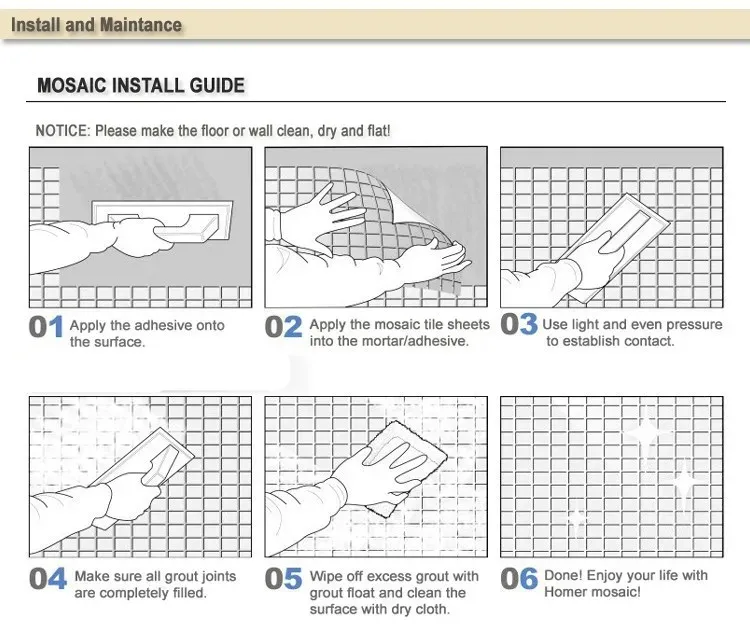 Install and Maintance

MOSAIC INSTALL GUIDE

NOTICE: Please make the floor or wall clean, dry and flat!

01 Apply the adhesive onto the surface.

02 Apply the mosaic tile sheets into the mortar/adhesive.

03 Use light and even pressure to establish contact.

04 Make sure all grout joints are completely filled.

05 Wipe off excess grout with grout float and clean the surface with dry cloth.

06 Done! Enjoy your life with Homer mosaic!