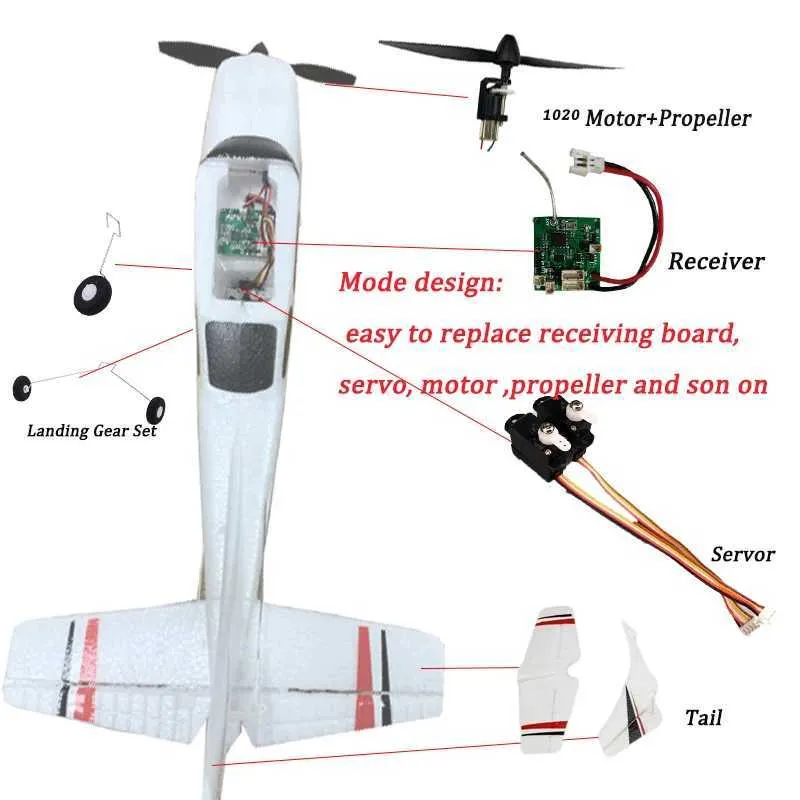 1020 Motor+Propeller

Receiver

Mode design:

easy to replace receiving board,

servo, motor ,propeller and son on

Landing Gear Set

Servor

Tail