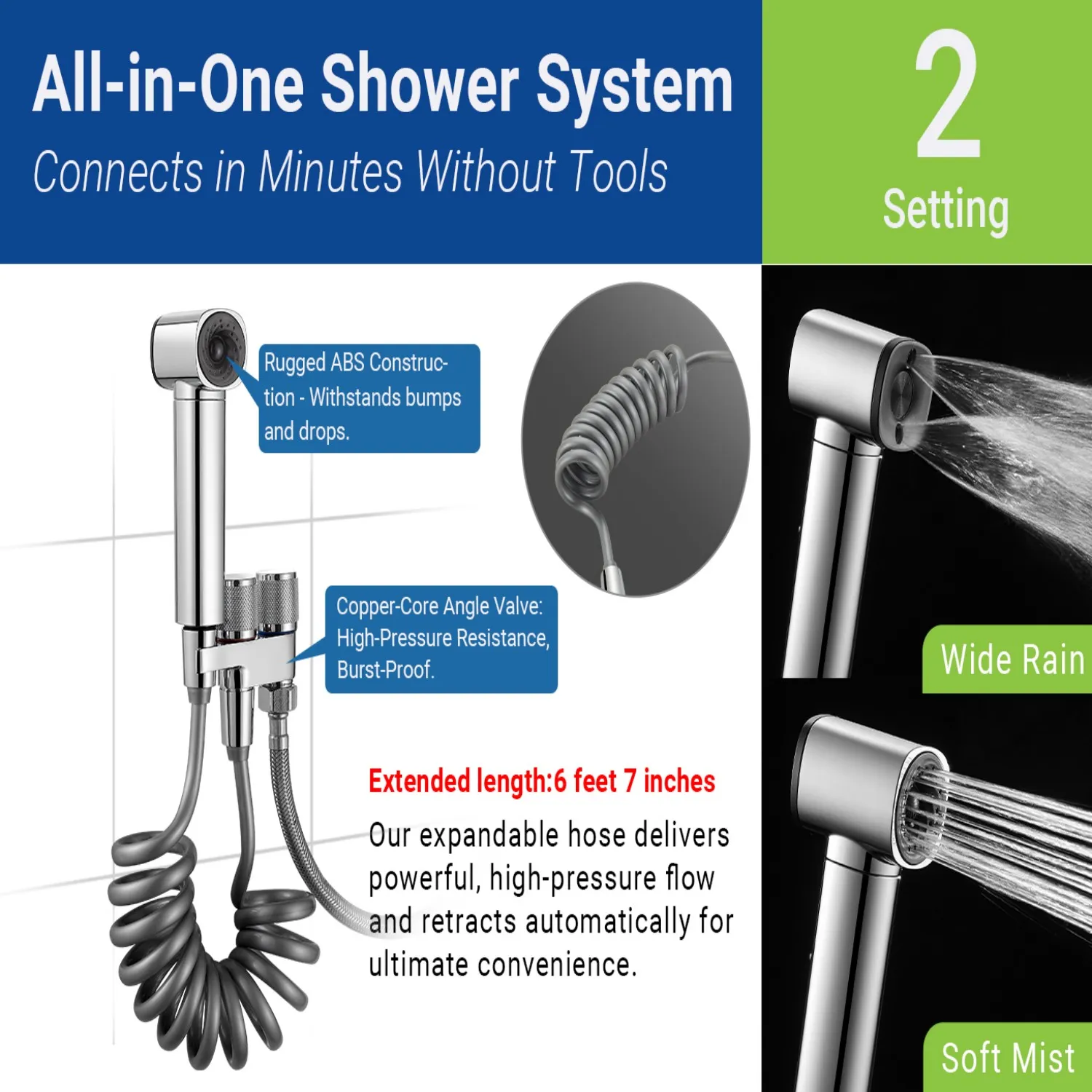 All-in-One Shower System

Connects in Minutes Without Tools

2

Setting

Rugged ABS Construction - Withstands bumps and drops.

Copper-Core Angle Valve: High-Pressure Resistance, Burst-Proof.

Extended length:6 feet 7 inches

Our expandable hose delivers powerful, high-pressure flow and retracts automatically for ultimate convenience.

Wide Rain

Soft Mist