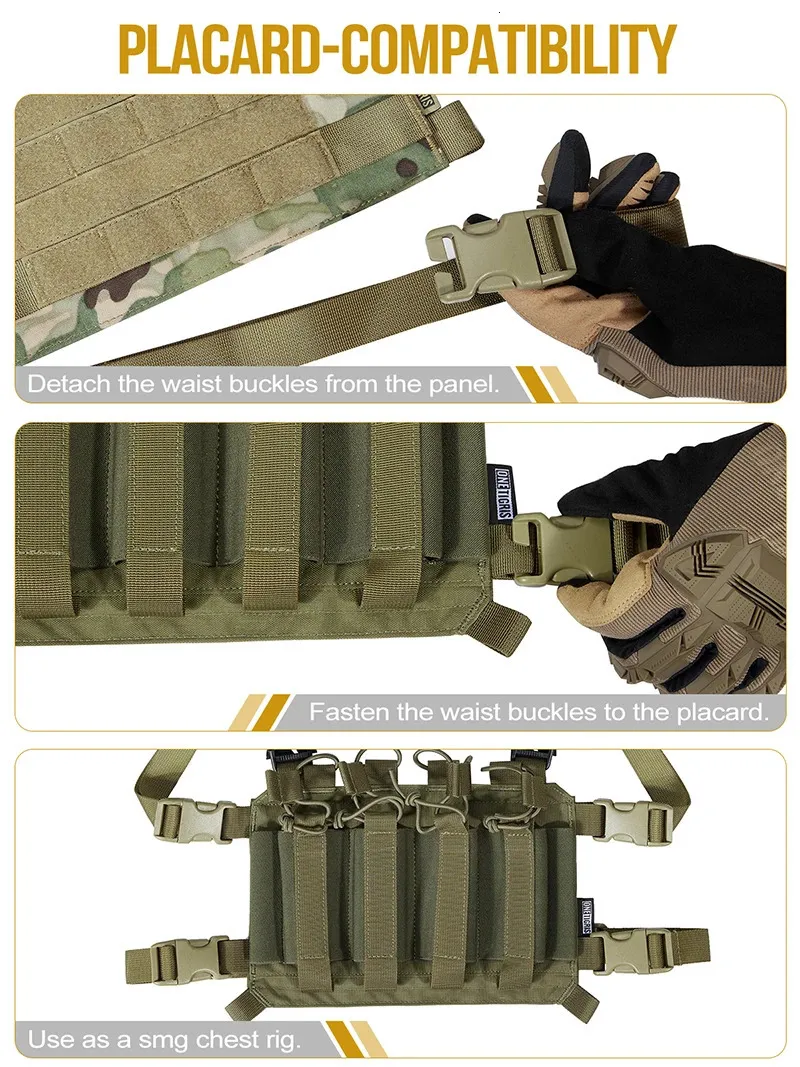 PLACARD-COMPATIBILITY

Detach the waist buckles from the panel.

ONETIGRIS

Fasten the waist buckles to the placard.

ONETIGRIS

Use as a smg chest rig.