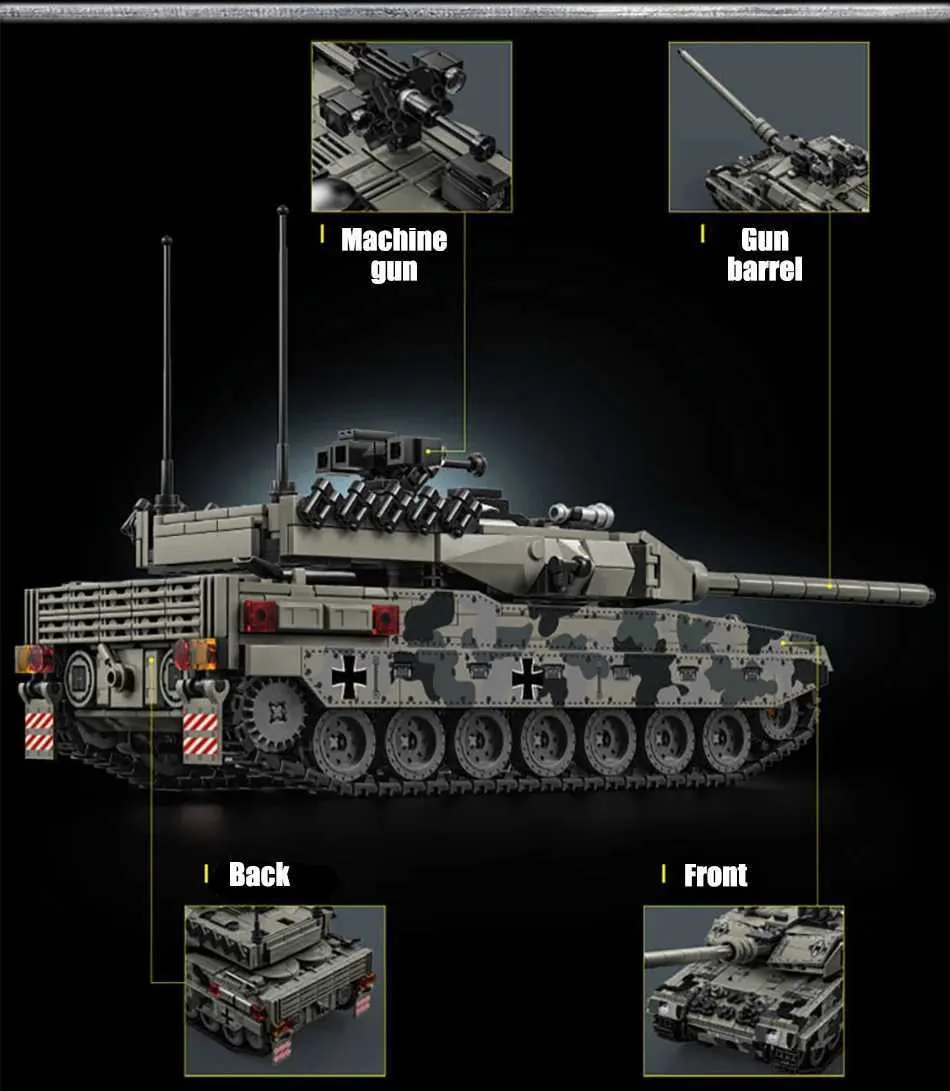 Machine gun

Gun barrel

Back

Front