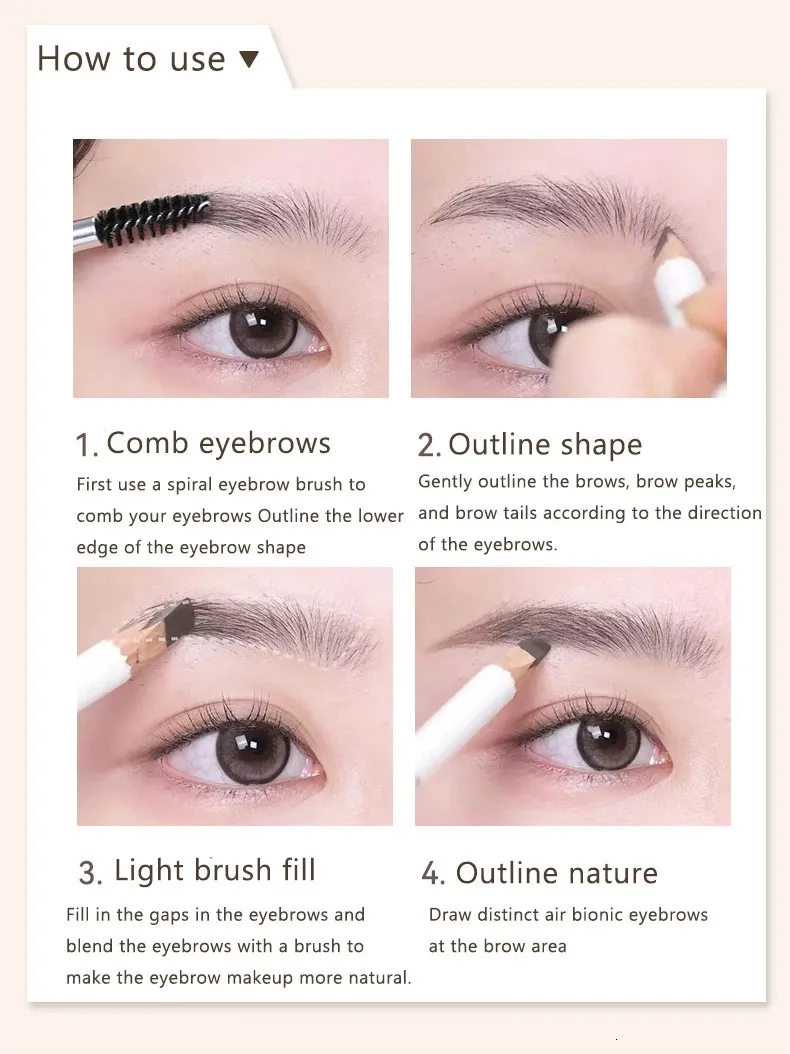 How to use ▼

1. Comb eyebrows
First use a spiral eyebrow brush to comb your eyebrows Outline the lower edge of the eyebrow shape

2. Outline shape
Gently outline the brows, brow peaks, and brow tails according to the direction of the eyebrows.

3. Light brush fill
Fill in the gaps in the eyebrows and blend the eyebrows with a brush to make the eyebrow makeup more natural.

4. Outline nature
Draw distinct air bionic eyebrows at the brow area