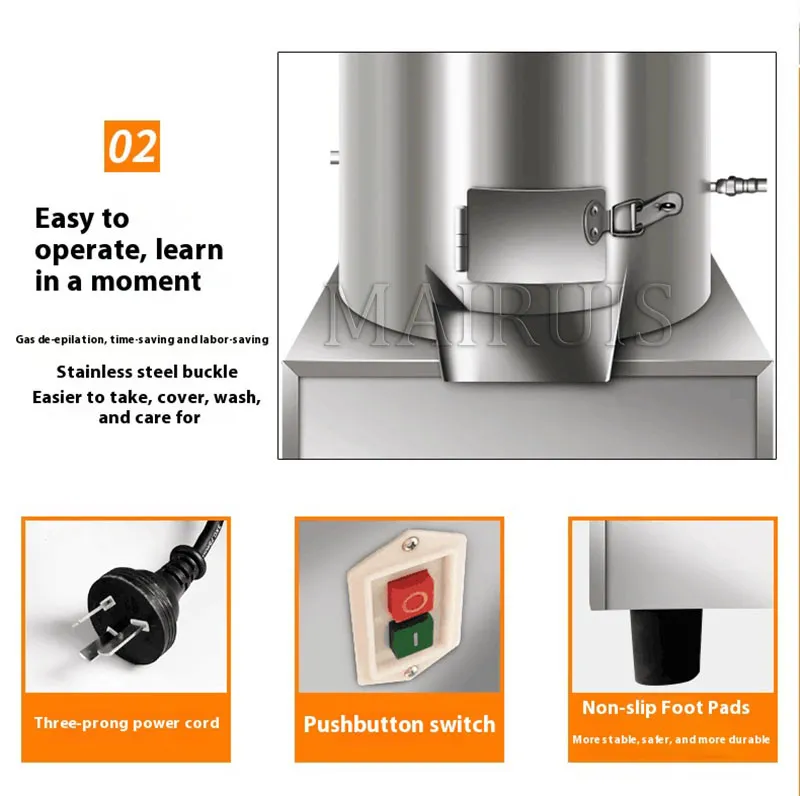 02

Easy to operate, learn in a moment

Gas de-epilation, time-saving and labor-saving

Stainless steel buckle
Easier to take, cover, wash, and care for

MAIRUIS

Three-prong power cord

O
I

Pushbutton switch

Non-slip Foot Pads
More stable, safer, and more durable