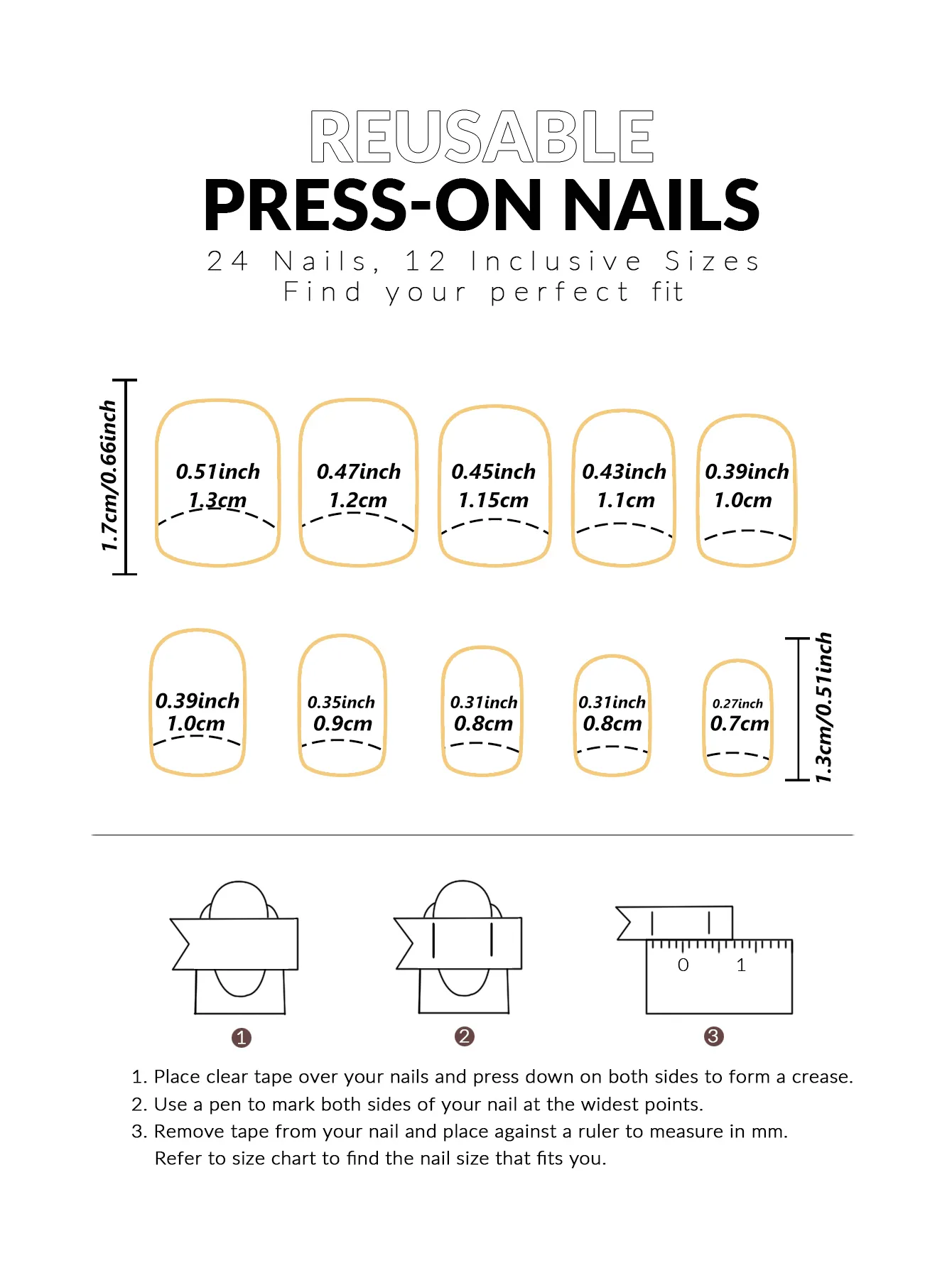 REUSABLE
PRESS-ON NAILS
24 Nails, 12 Inclusive Sizes
Find your perfect fit

1.7cm/0.66inch

0.51inch 1.3cm
0.47inch 1.2cm
0.45inch 1.15cm
0.43inch 1.1cm
0.39inch 1.0cm

0.39inch 1.0cm
0.35inch 0.9cm
0.31inch 0.8cm
0.31inch 0.8cm
0.27inch 0.7cm

1.3cm/0.51inch

0 1

1
2
3

1. Place clear tape over your nails and press down on both sides to form a crease.
2. Use a pen to mark both sides of your nail at the widest points.
3. Remove tape from your nail and place against a ruler to measure in mm. Refer to size chart to find the nail size that fits you.