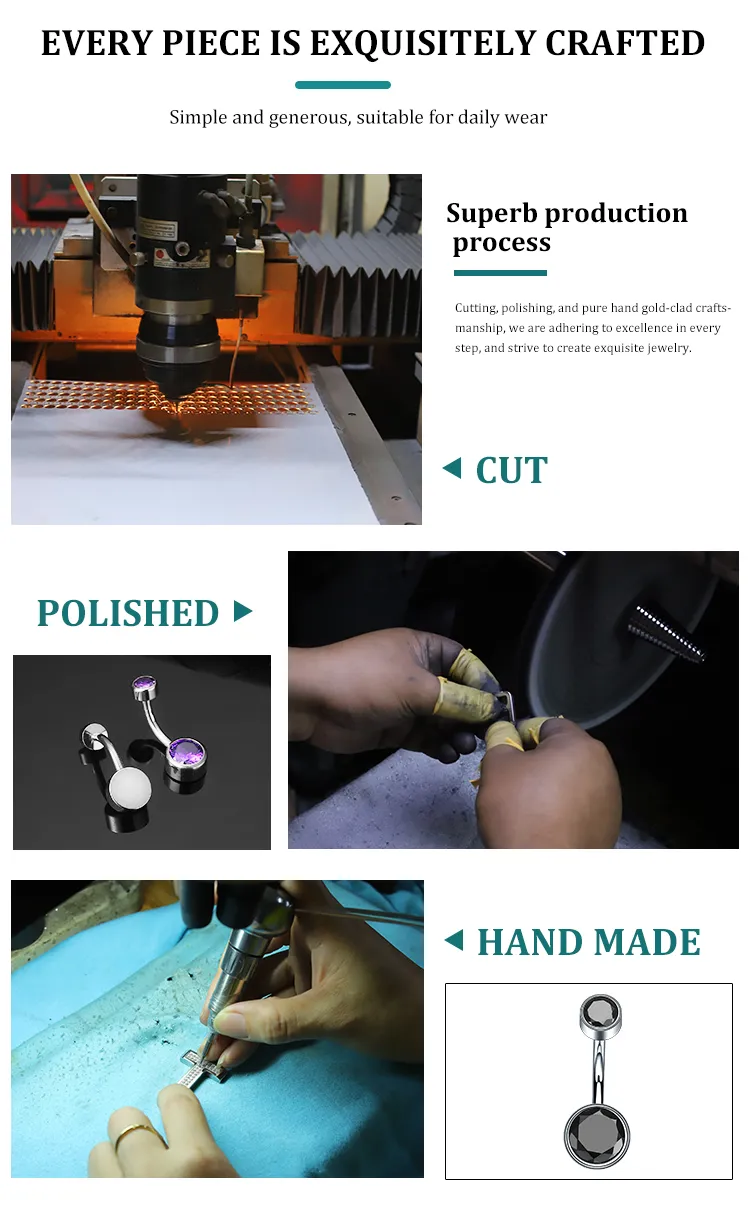 EVERY PIECE IS EXQUISITELY CRAFTED

Simple and generous, suitable for daily wear

Superb production process

Cutting, polishing, and pure hand gold-clad craftsmanship, we are adhering to excellence in every step, and strive to create exquisite jewelry.

CUT

POLISHED

HAND MADE