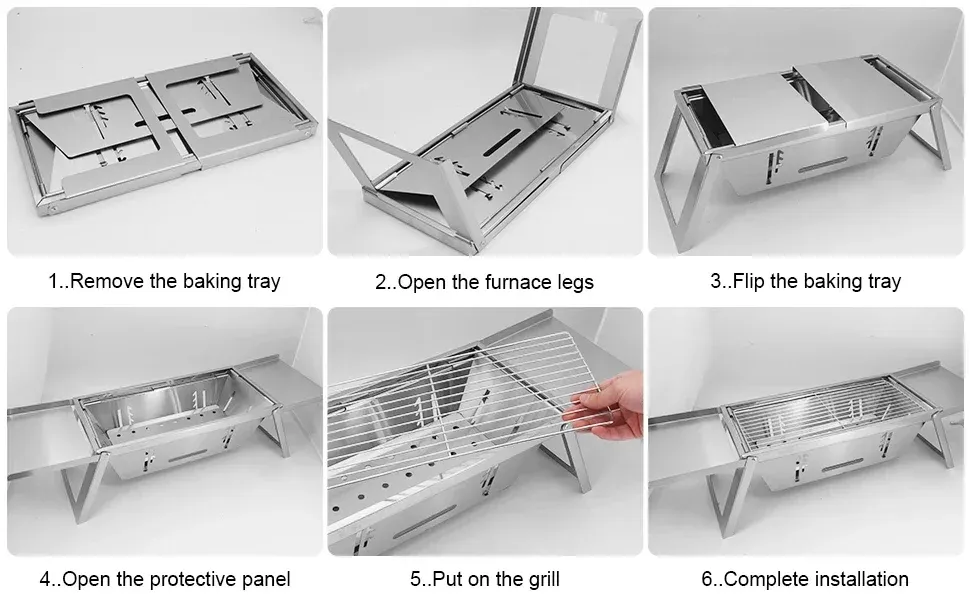 1..Remove the baking tray

2..Open the furnace legs

3..Flip the baking tray

4..Open the protective panel

5..Put on the grill

6..Complete installation