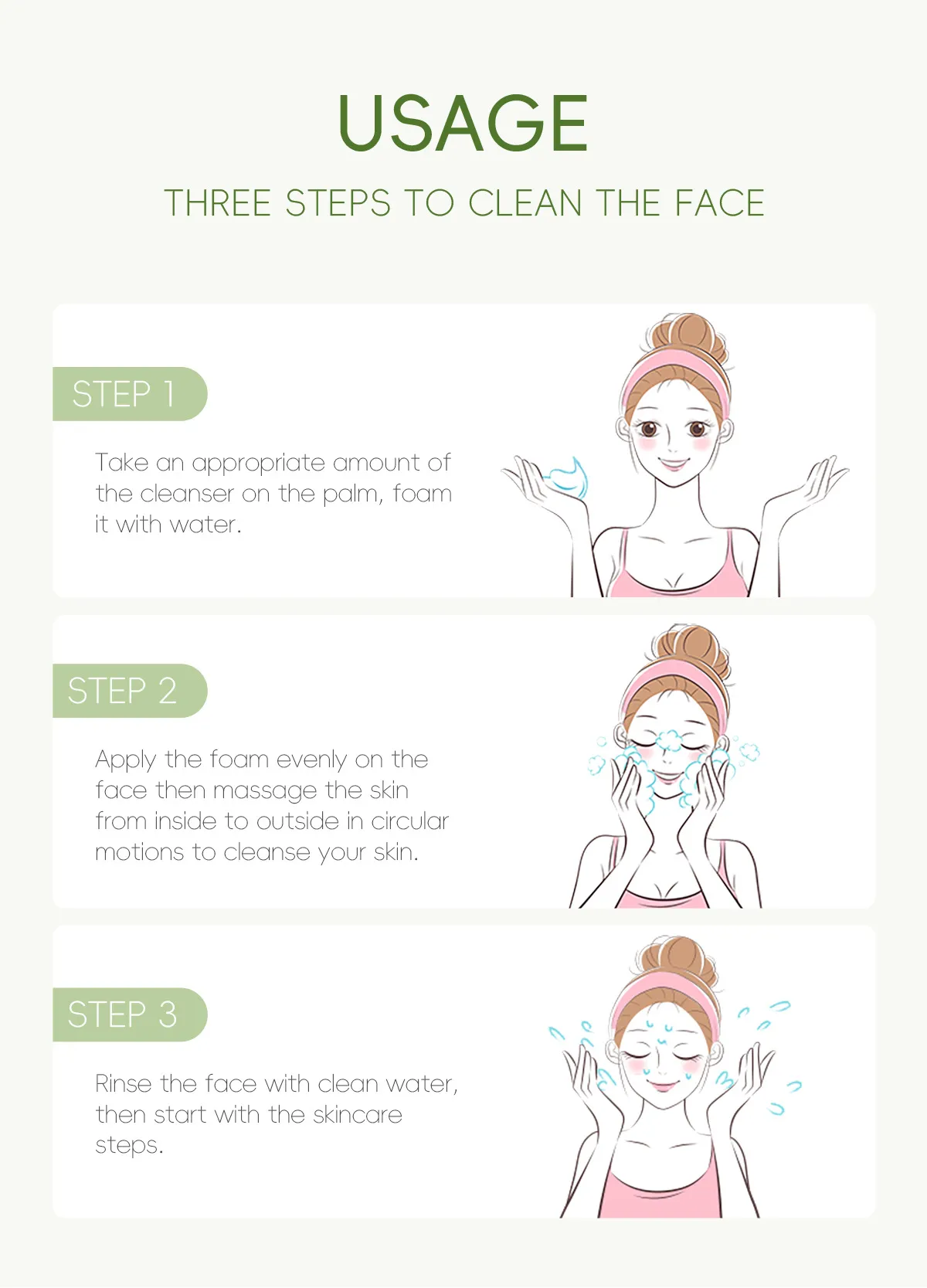 USAGE

THREE STEPS TO CLEAN THE FACE

STEP 1

Take an appropriate amount of the cleanser on the palm, foam it with water.

STEP 2

Apply the foam evenly on the face then massage the skin from inside to outside in circular motions to cleanse your skin.

STEP 3

Rinse the face with clean water, then start with the skincare steps.