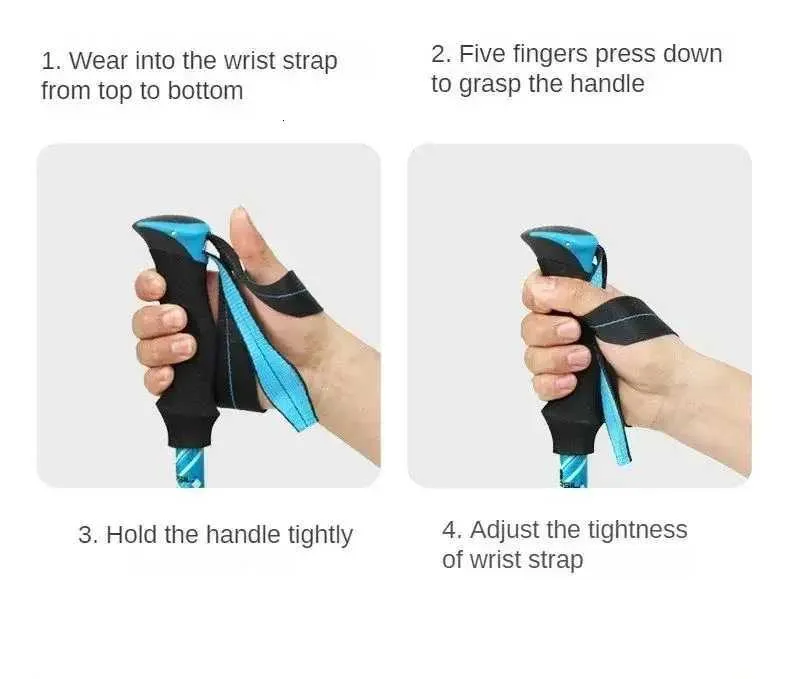 1. Wear into the wrist strap from top to bottom

2. Five fingers press down to grasp the handle

3. Hold the handle tightly

4. Adjust the tightness of wrist strap