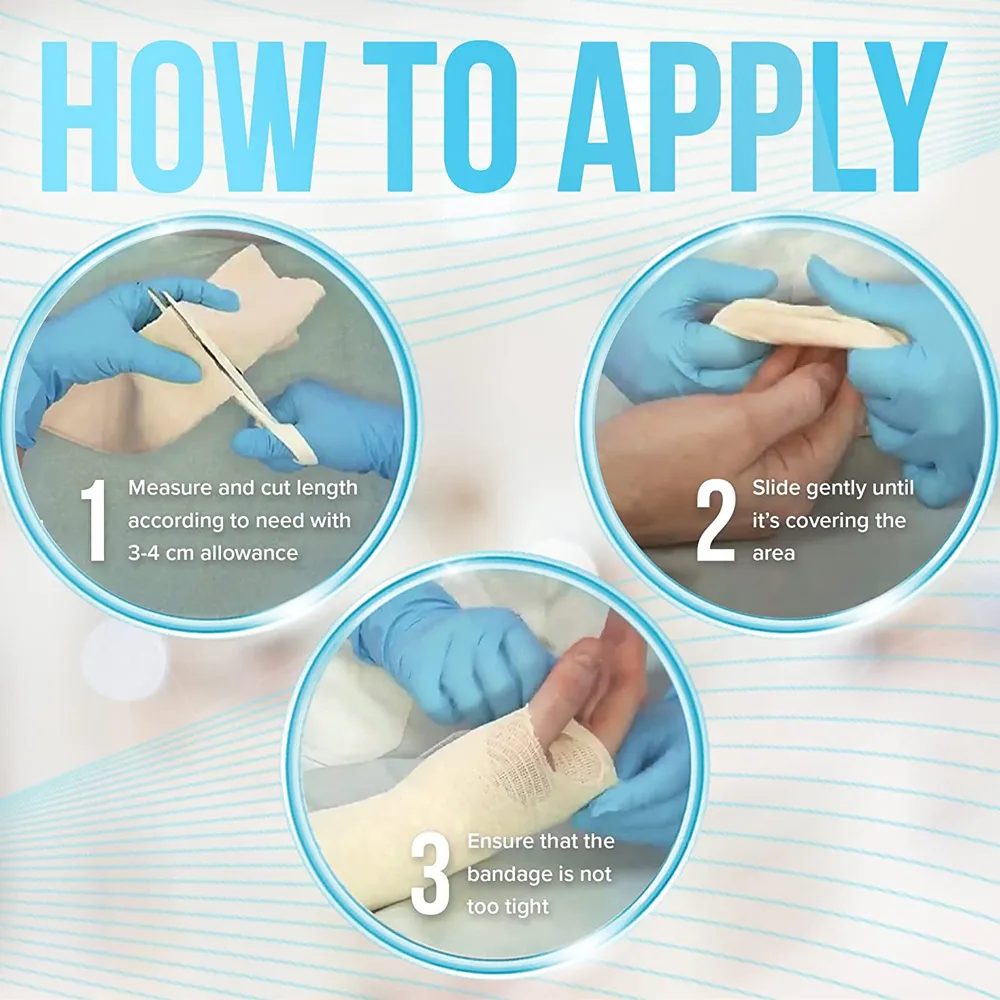 HOW TO APPLY

1 Measure and cut length according to need with 3-4 cm allowance

2 Slide gently until it's covering the area

3 Ensure that the bandage is not too tight