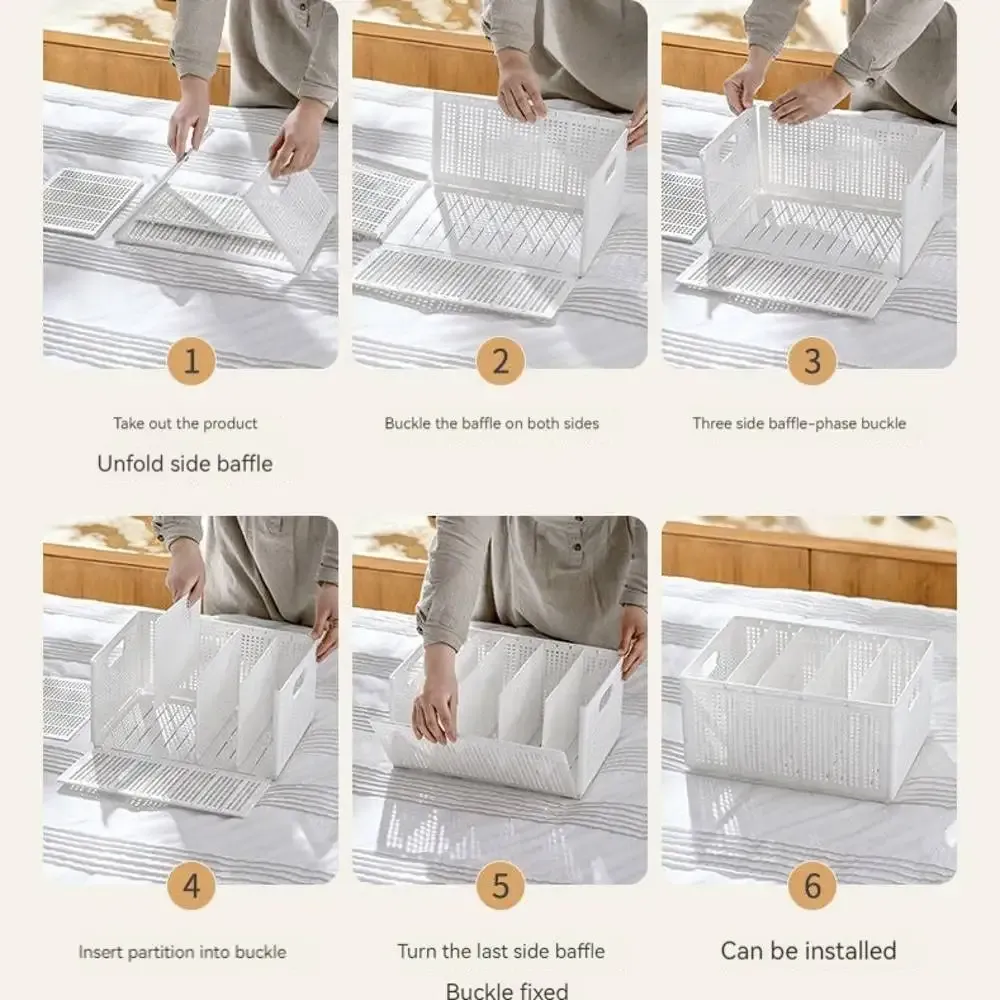 1

Take out the product

Unfold side baffle

2

Buckle the baffle on both sides

3

Three side baffle-phase buckle

4

Insert partition into buckle

5

Turn the last side baffle

Buckle fixed

6

Can be installed