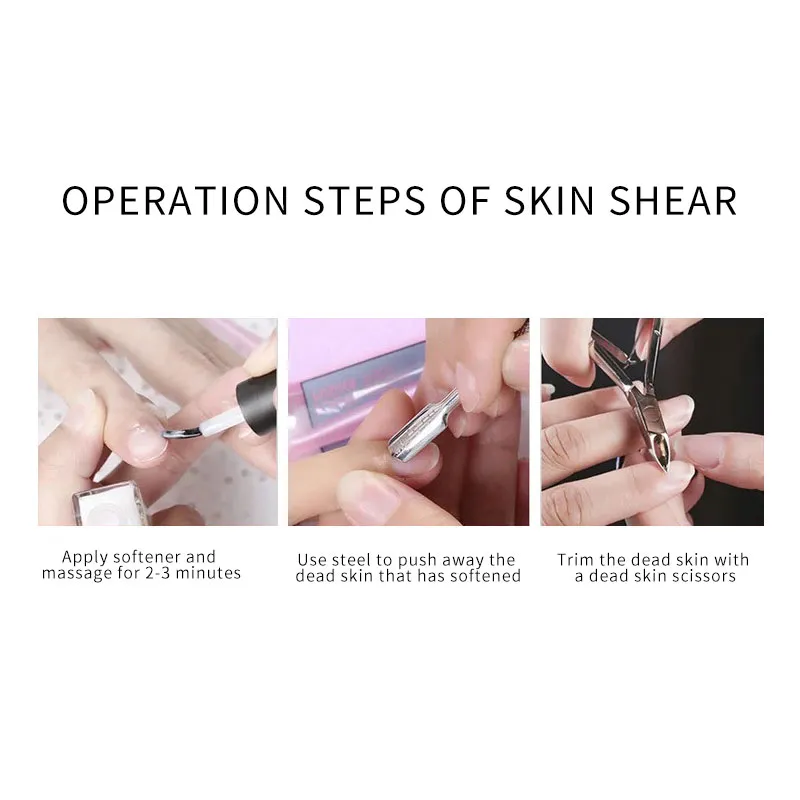 OPERATION STEPS OF SKIN SHEAR

Apply softener and massage for 2-3 minutes

Use steel to push away the dead skin that has softened

Trim the dead skin with a dead skin scissors