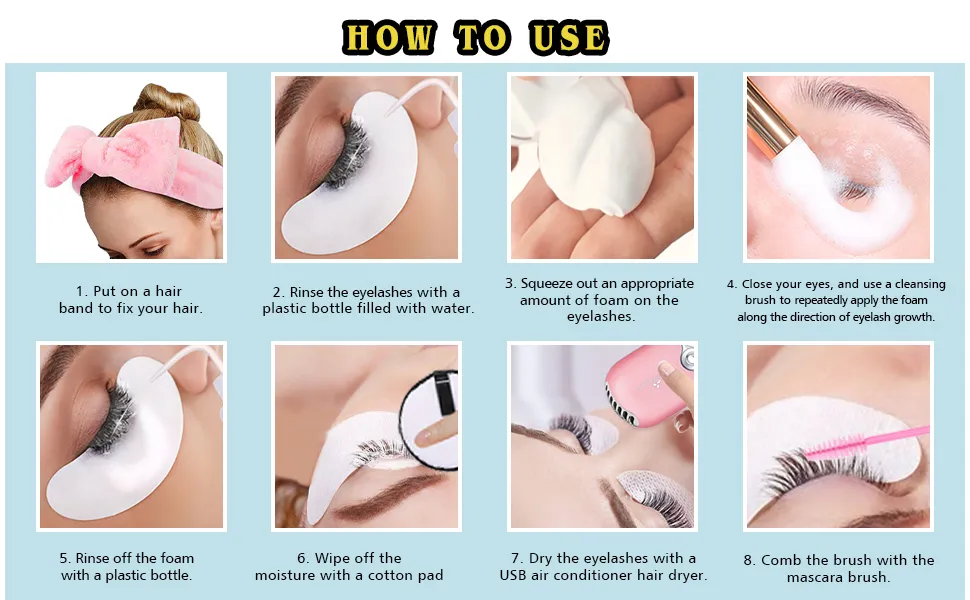 HOW TO USE

1. Put on a hair band to fix your hair.

2. Rinse the eyelashes with a plastic bottle filled with water.

3. Squeeze out an appropriate amount of foam on the eyelashes.

4. Close your eyes, and use a cleansing brush to repeatedly apply the foam along the direction of eyelash growth.

5. Rinse off the foam with a plastic bottle.

6. Wipe off the moisture with a cotton pad

7. Dry the eyelashes with a USB air conditioner hair dryer.

8. Comb the brush with the mascara brush.