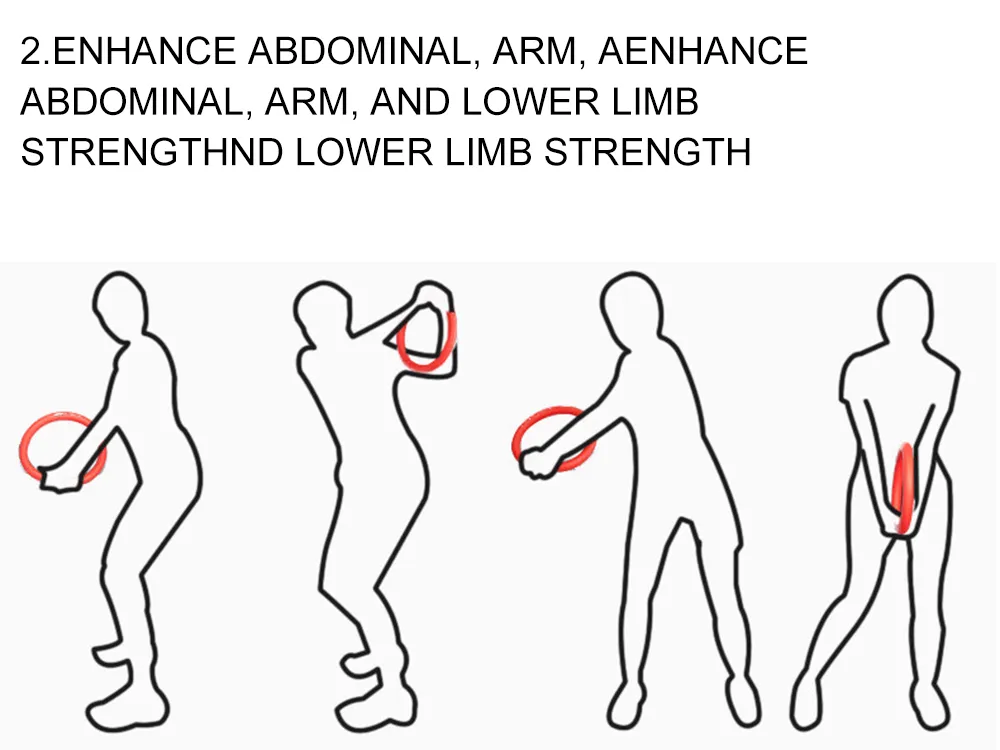 2.ENHANCE ABDOMINAL, ARM, AENHANCE ABDOMINAL, ARM, AND LOWER LIMB STRENGTHND LOWER LIMB STRENGTH