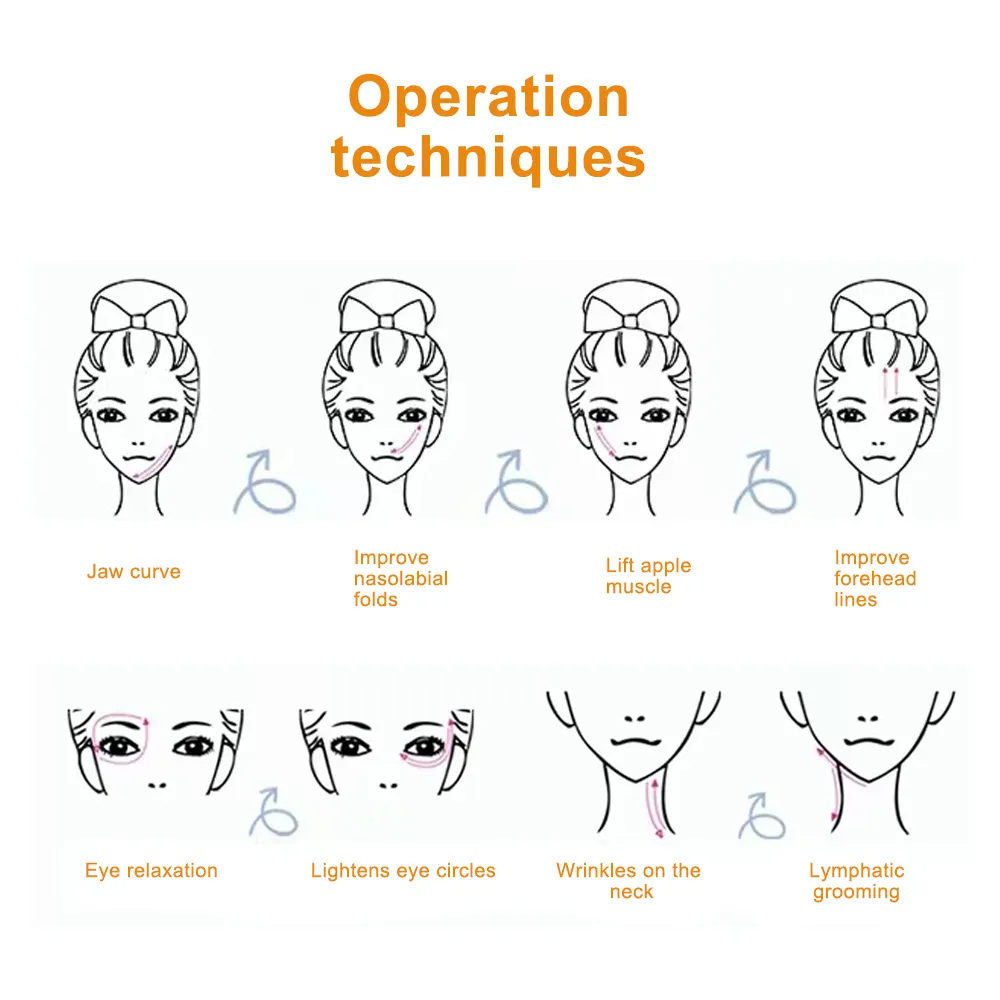 Operation techniques

Jaw curve

Improve nasolabial folds

Lift apple muscle

Improve forehead lines

Eye relaxation

Lightens eye circles

Wrinkles on the neck

Lymphatic grooming