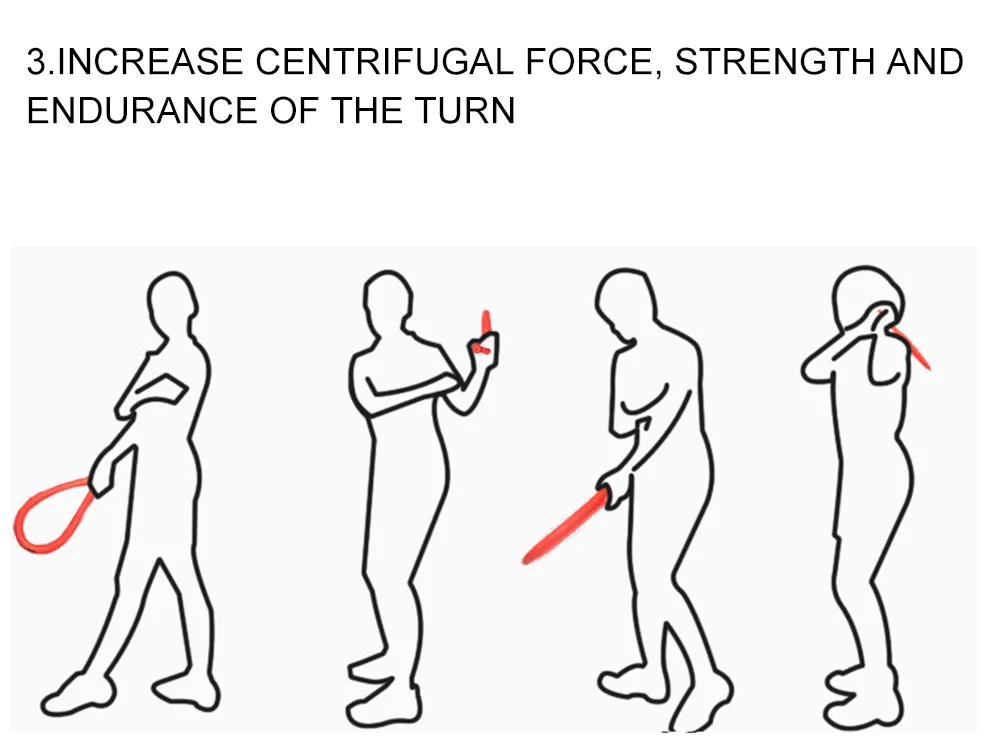 3.INCREASE CENTRIFUGAL FORCE, STRENGTH AND ENDURANCE OF THE TURN