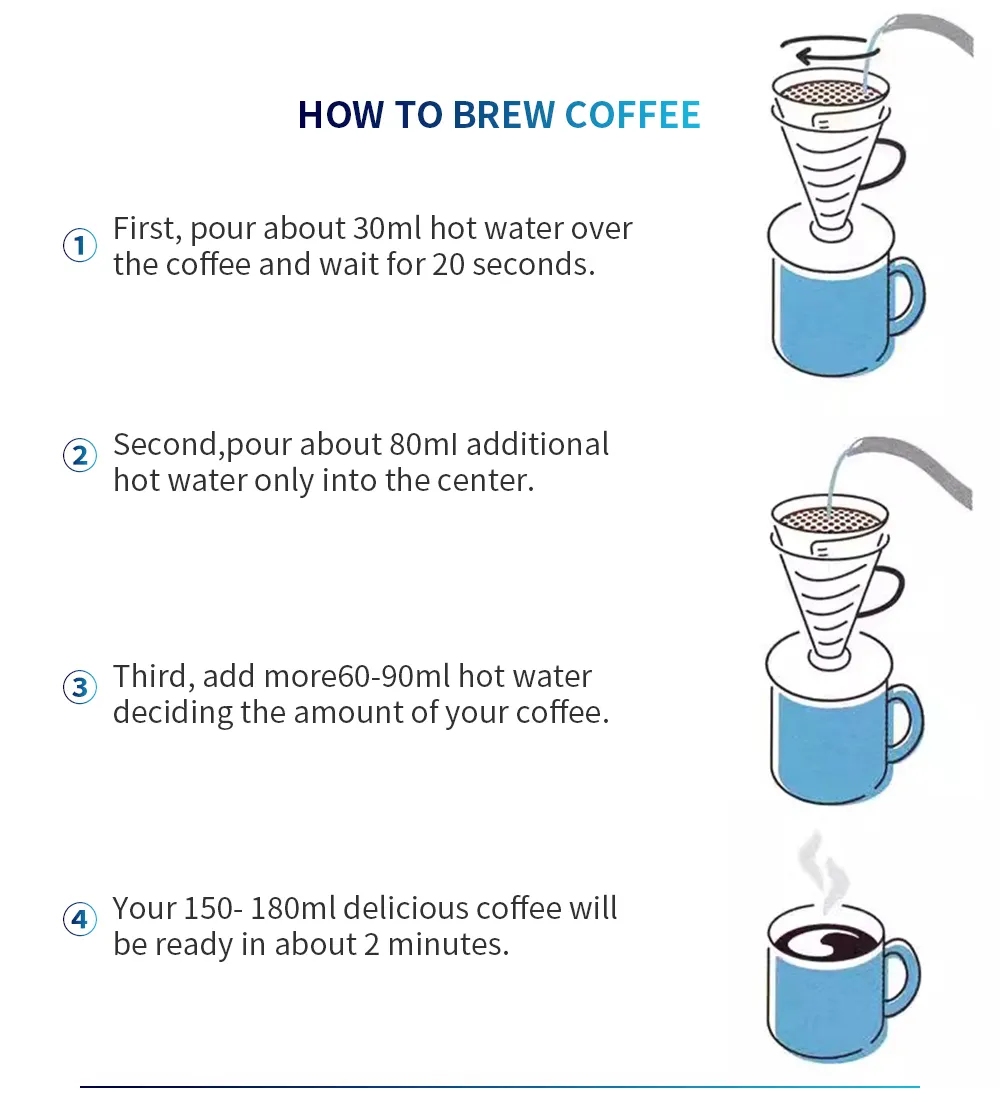 HOW TO BREW COFFEE

① First, pour about 30ml hot water over the coffee and wait for 20 seconds.

② Second,pour about 80ml additional hot water only into the center.

③ Third, add more60-90ml hot water deciding the amount of your coffee.

④ Your 150- 180ml delicious coffee will be ready in about 2 minutes.