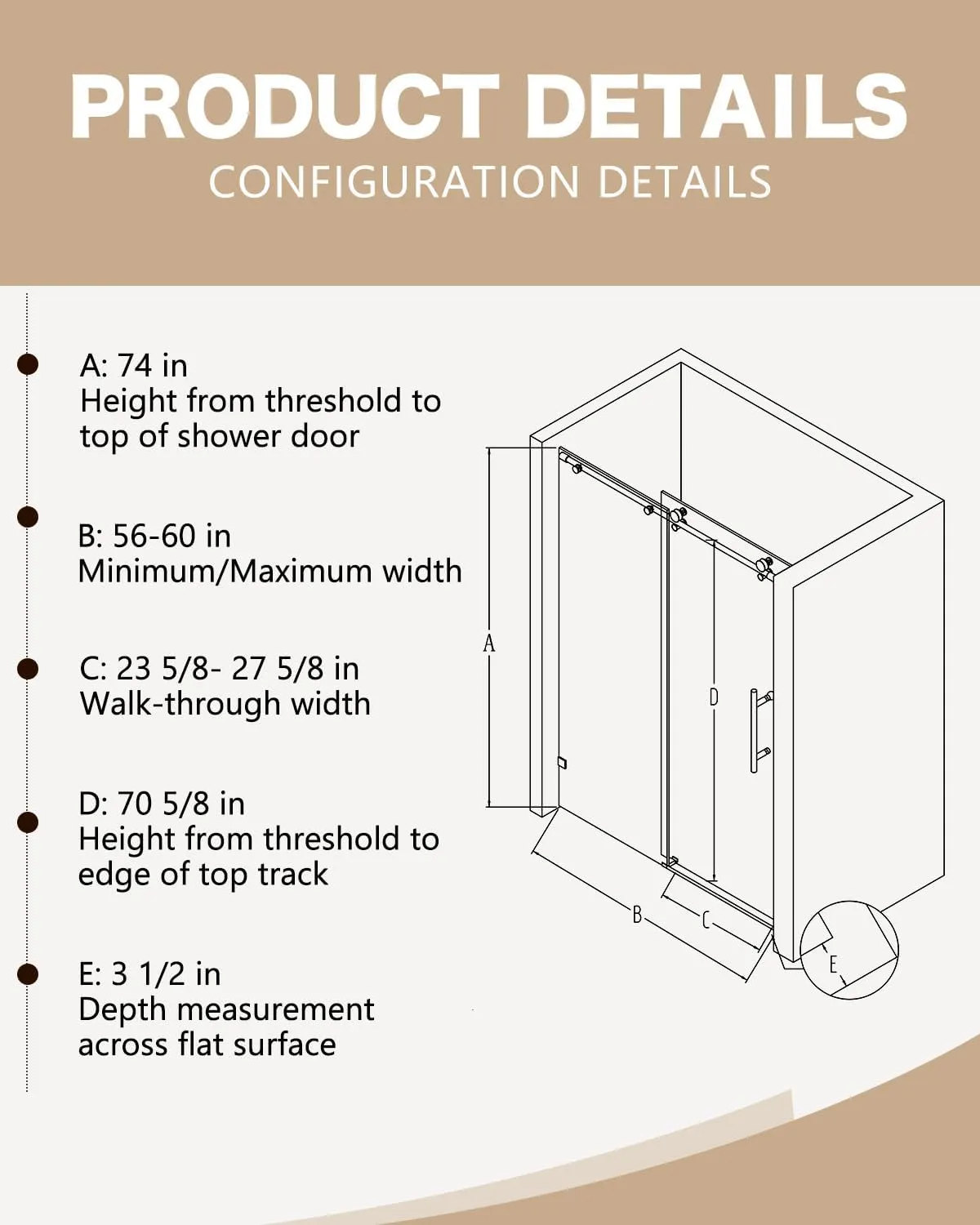 PRODUCT DETAILS
CONFIGURATION DETAILS

A: 74 in
Height from threshold to top of shower door

B: 56-60 in
Minimum/Maximum width

C: 23 5/8- 27 5/8 in
Walk-through width

D: 70 5/8 in
Height from threshold to edge of top track

E: 3 1/2 in
Depth measurement across flat surface

A

D

B

C

E