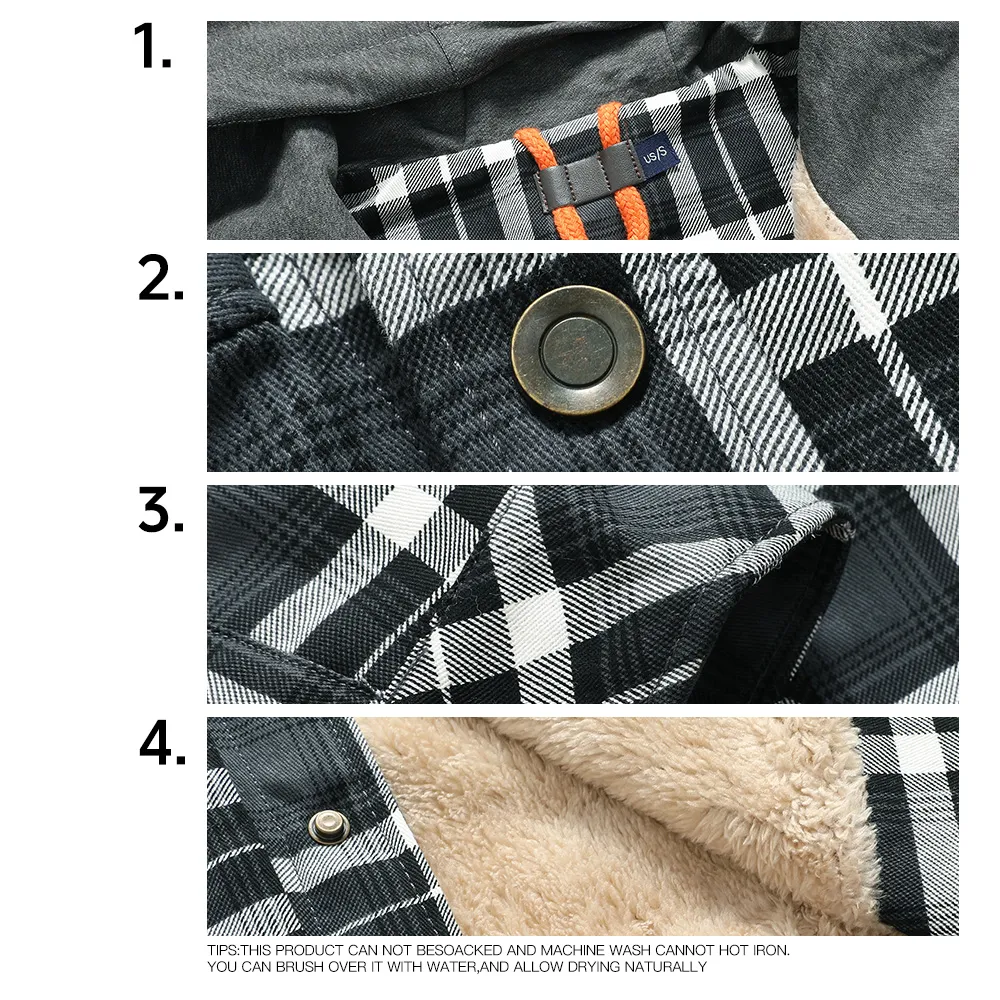 1.

US/S

2.

3.

4.

TIPS:THIS PRODUCT CAN NOT BESOACKED AND MACHINE WASH CANNOT HOT IRON. YOU CAN BRUSH OVER IT WITH WATER,AND ALLOW DRYING NATURALLY