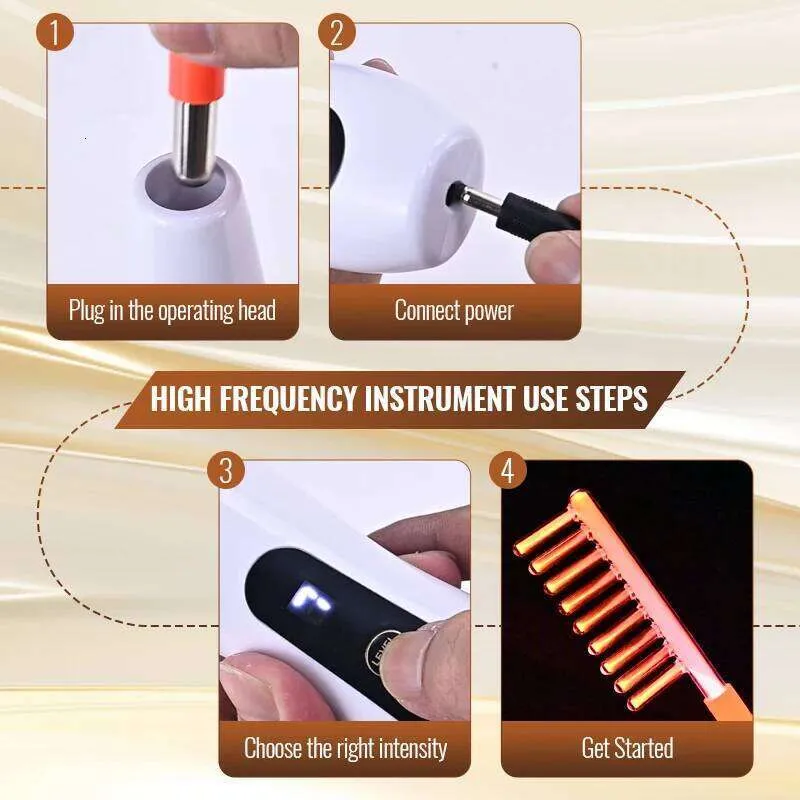 1

Plug in the operating head

2

Connect power

HIGH FREQUENCY INSTRUMENT USE STEPS

3

LEVEL

Choose the right intensity

4

Get Started