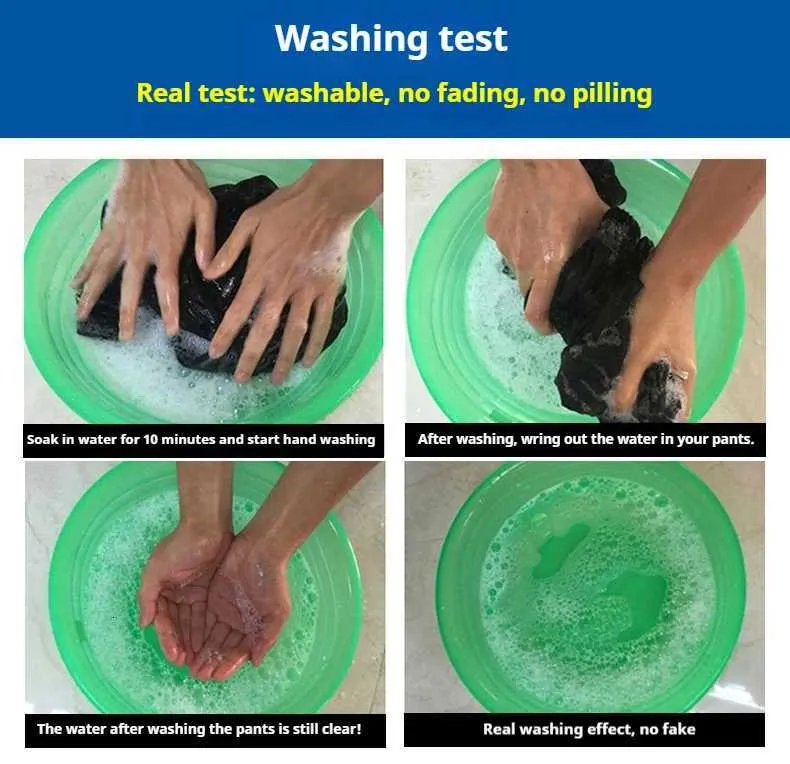 Washing test

Real test: washable, no fading, no pilling

Soak in water for 10 minutes and start hand washing

After washing, wring out the water in your pants.

The water after washing the pants is still clear!

Real washing effect, no fake