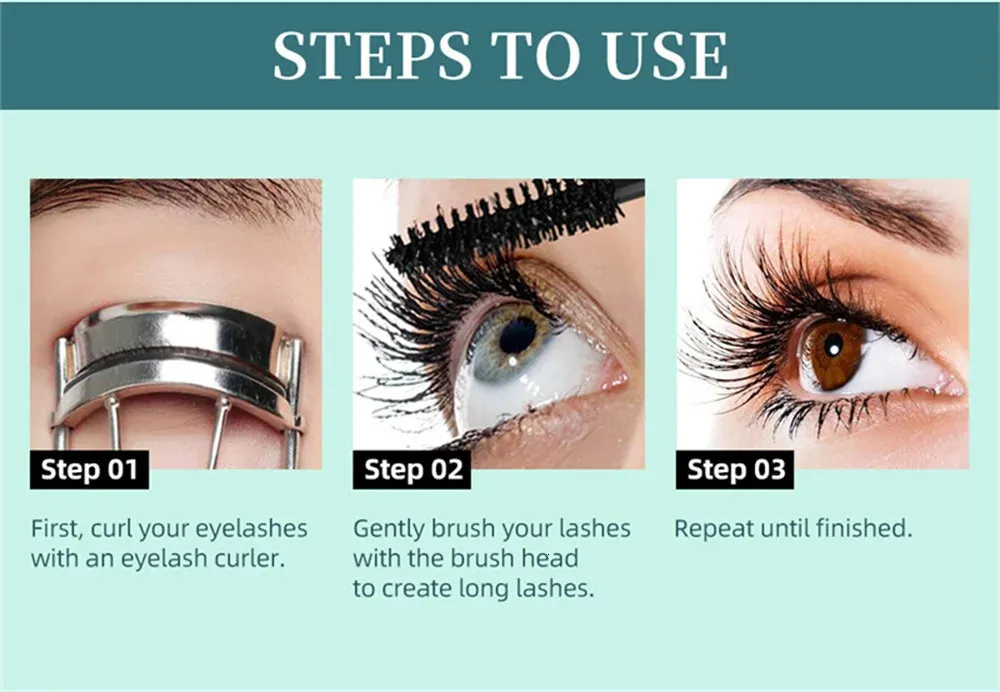 STEPS TO USE

Step 01

First, curl your eyelashes with an eyelash curler.

Step 02

Gently brush your lashes with the brush head to create long lashes.

Step 03

Repeat until finished.