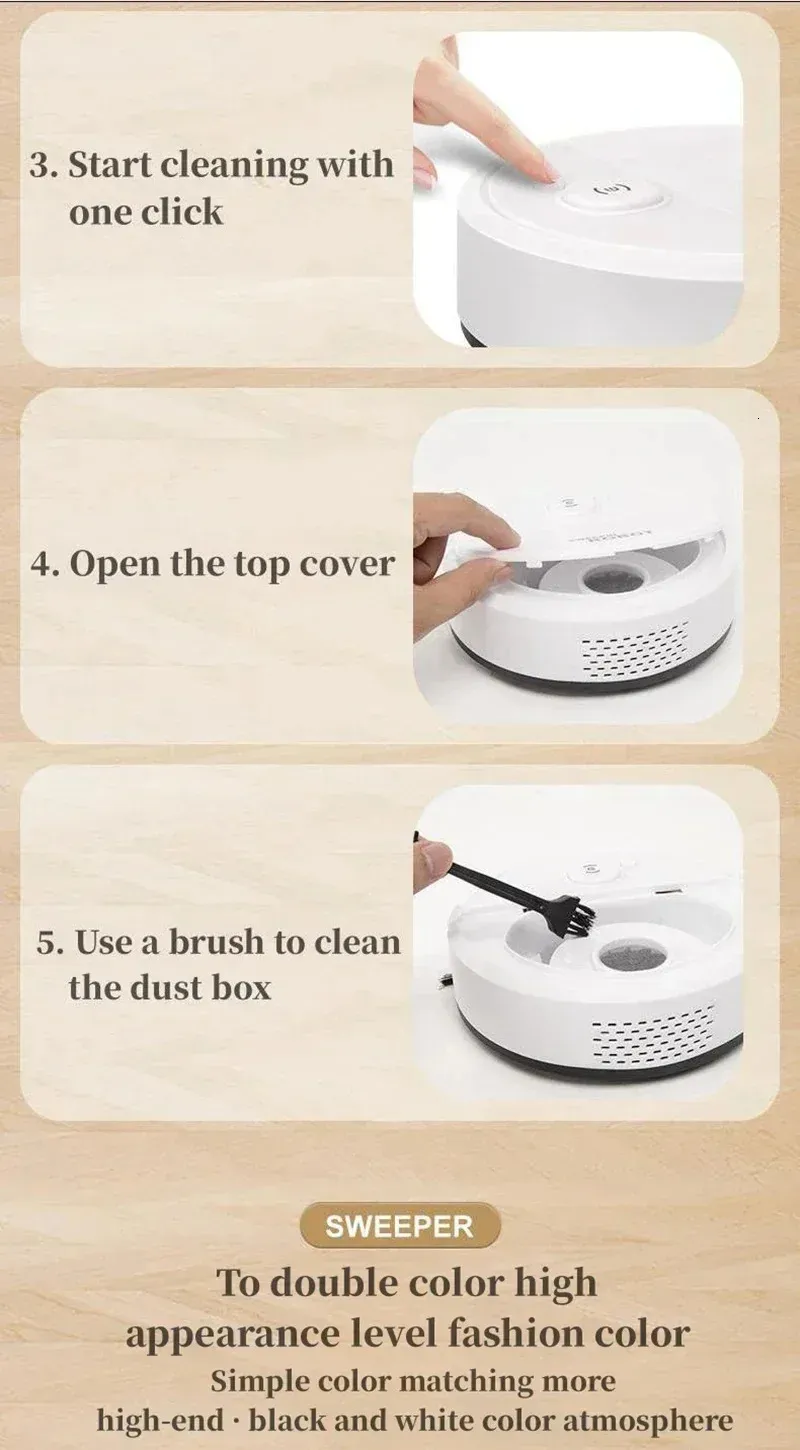 3. Start cleaning with one click

4. Open the top cover

5. Use a brush to clean the dust box

SWEEPER

To double color high appearance level fashion color

Simple color matching more high-end · black and white color atmosphere