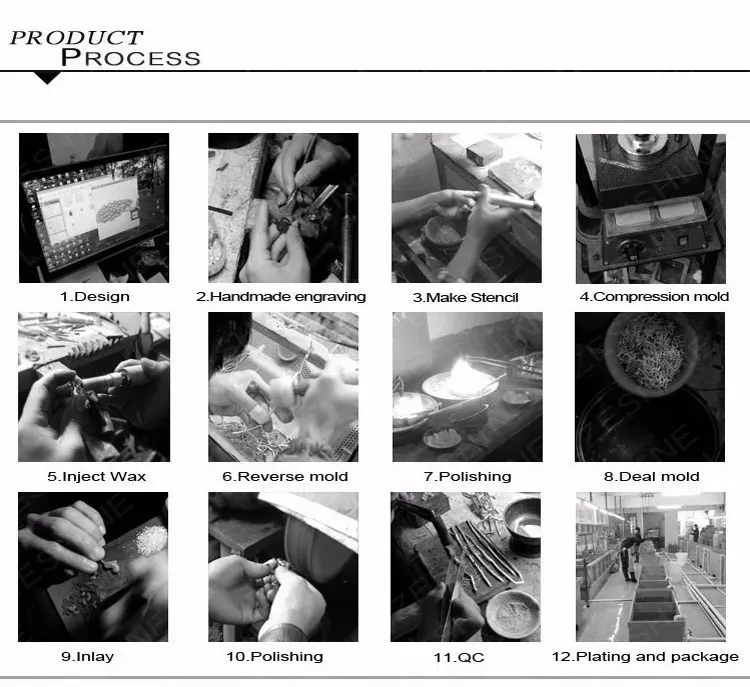 PRODUCT
PROCESS

1.Design

2.Handmade engraving

3.Make Stencil

4.Compression mold

5.Inject Wax

6.Reverse mold

7.Polishing

8.Deal mold

9.Inlay

10.Polishing

11.QC

12.Plating and package