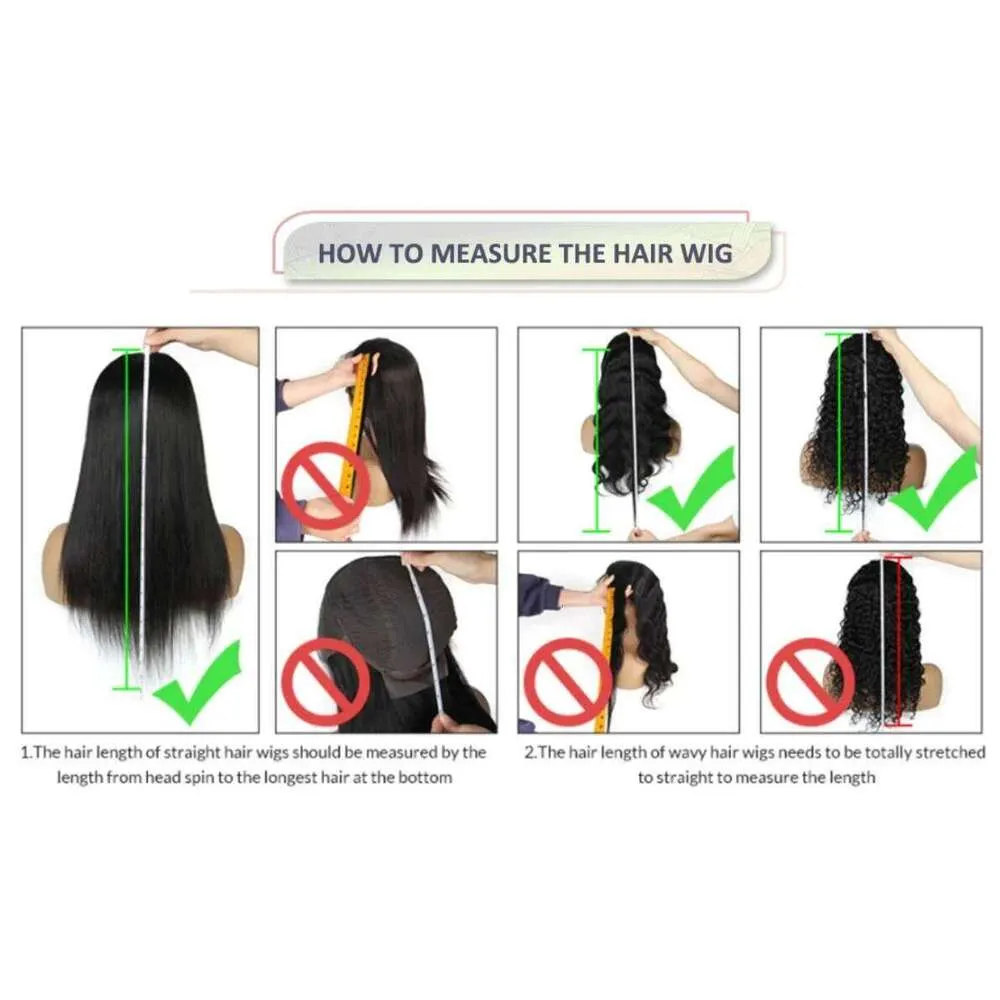 HOW TO MEASURE THE HAIR WIG

1.The hair length of straight hair wigs should be measured by the length from head spin to the longest hair at the bottom

2.The hair length of wavy hair wigs needs to be totally stretched to straight to measure the length