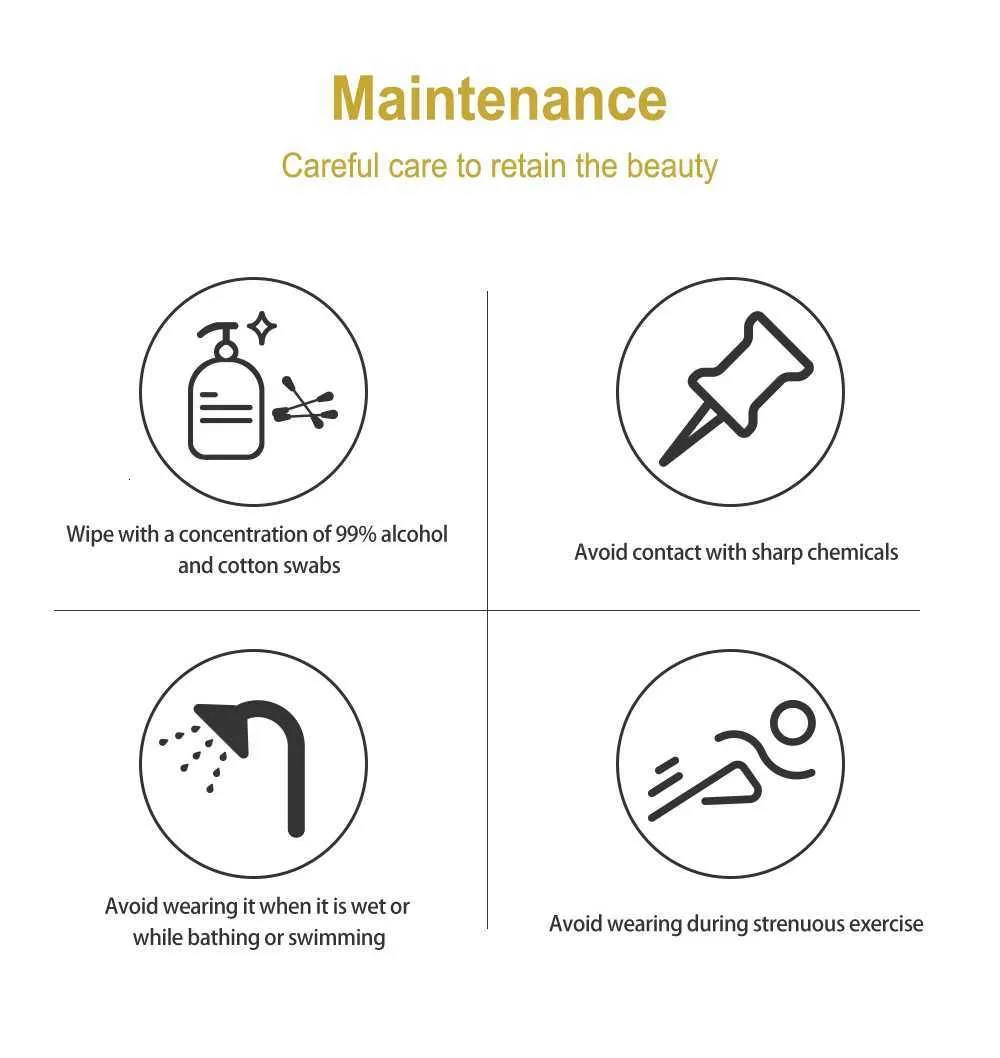 Maintenance

Careful care to retain the beauty

Wipe with a concentration of 99% alcohol and cotton swabs

Avoid contact with sharp chemicals

Avoid wearing it when it is wet or while bathing or swimming

Avoid wearing during strenuous exercise